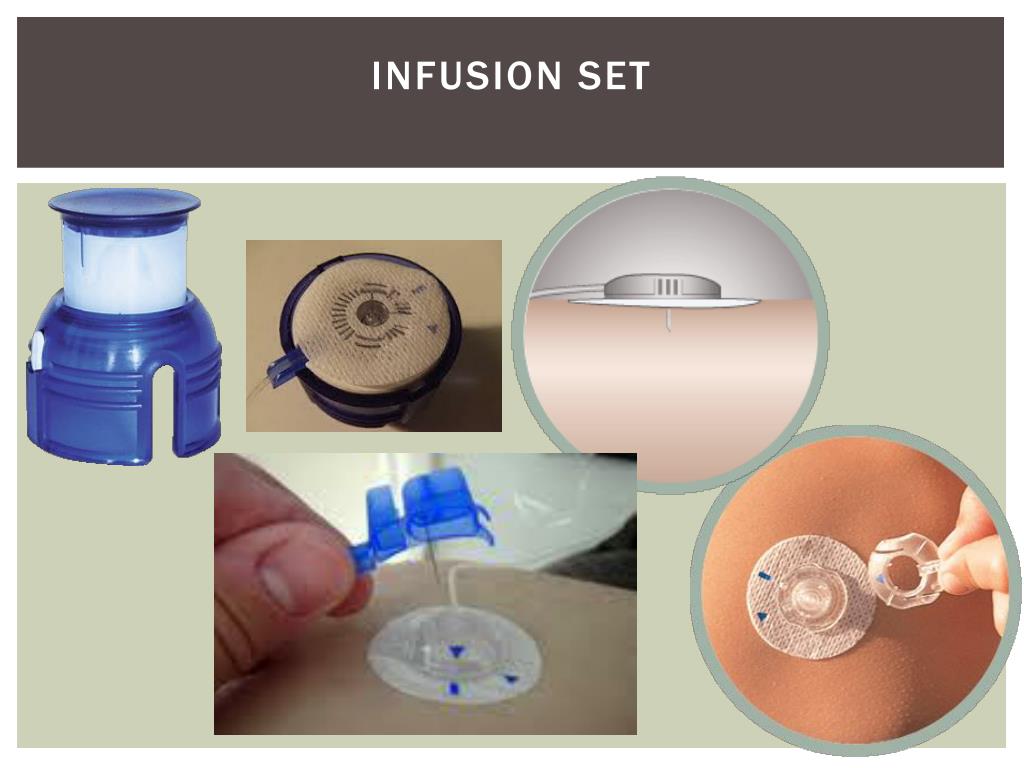 INFUSION SET