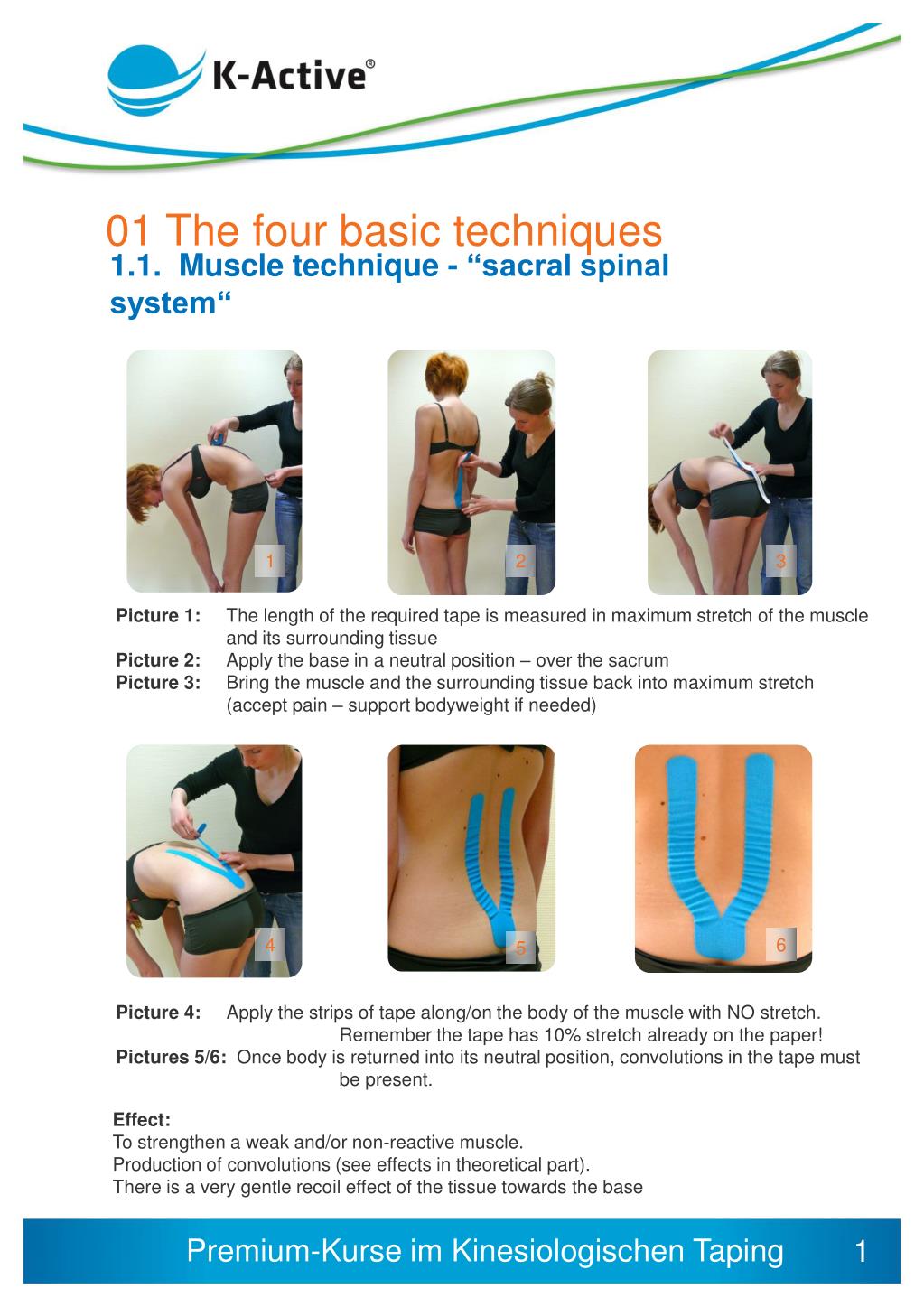 K-Active®

01 The four basic techniques
1.1. Muscle technique - “sacral spinal system“

1

2

3

Picture 1: The length of the required tape is measured in maximum stretch of the muscle and its surrounding tissue
Picture 2: Apply the base in a neutral position – over the sacrum
Picture 3: Bring the muscle and the surrounding tissue back into maximum stretch (accept pain – support bodyweight if needed)

4

5

6

Picture 4: Apply the strips of tape along/on the body of the muscle with NO stretch. Remember the tape has 10% stretch already on the paper!
Pictures 5/6: Once body is returned into its neutral position, convolutions in the tape must be present.

Effect:
To strengthen a weak and/or non-reactive muscle.
Production of convolutions (see effects in theoretical part).
There is a very gentle recoil effect of the tissue towards the base

Premium-Kurse im Kinesiologischen Taping 1