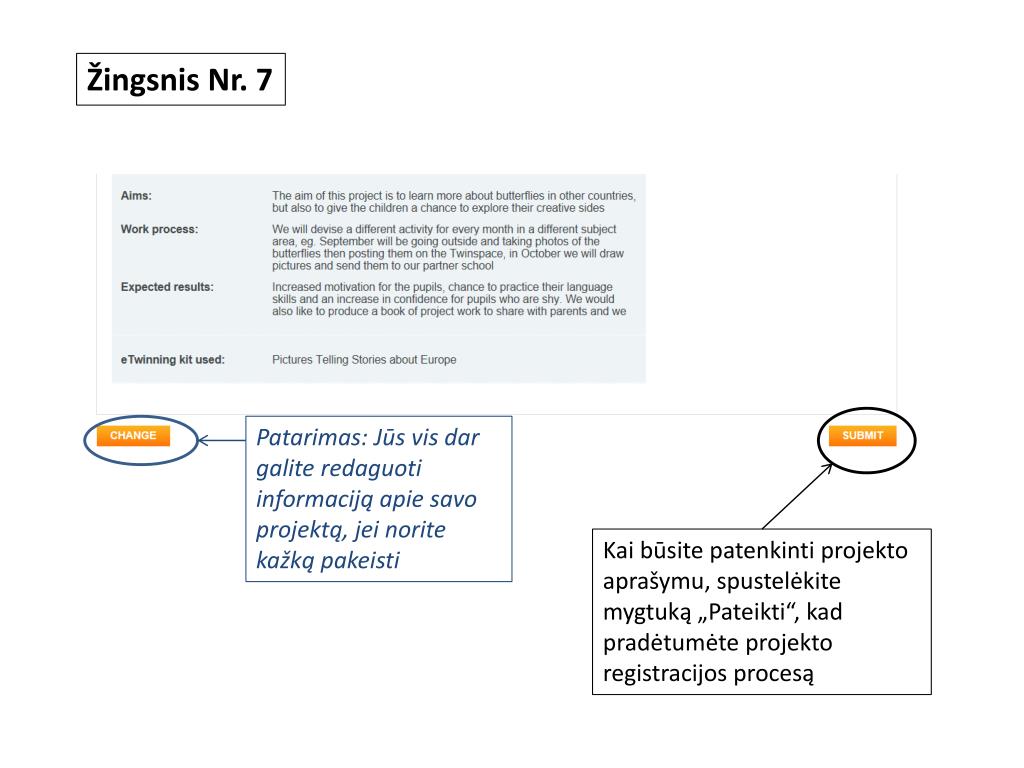 Žingsnis Nr. 7

| | |
|---|---|
| Aims: | The aim of this project is to learn more about butterflies in other countries, but also to give the children a chance to explore their creative sides |
| Work process: | We will devise a different activity for every month in a different subject area, eg. September will be going outside and taking photos of the butterflies then posting them on the Twinspace, in October we will draw pictures and send them to our partner school |
| Expected results: | Increased motivation for the pupils, chance to practice their language skills and an increase in confidence for pupils who are shy. We would also like to produce a book of project work to share with parents and we |
| eTwinning kit used: | Pictures Telling Stories about Europe |

CHANGE

Patarimas: Jūs vis dar galite redaguoti informaciją apie savo projektą, jei norite kažką pakeisti

SUBMIT

Kai būsite patenkinti projekto aprašymu, spustelėkite mygtuką „Pateikti“, kad pradėtumėte projekto registracijos procesą