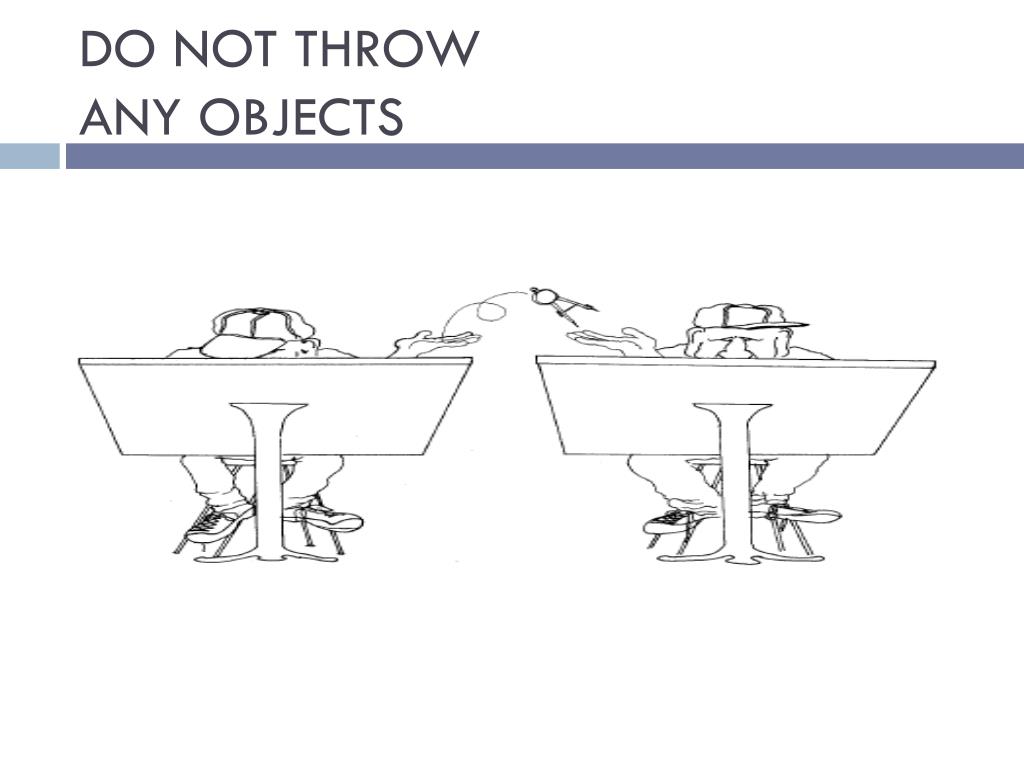 DO NOT THROW
ANY OBJECTS