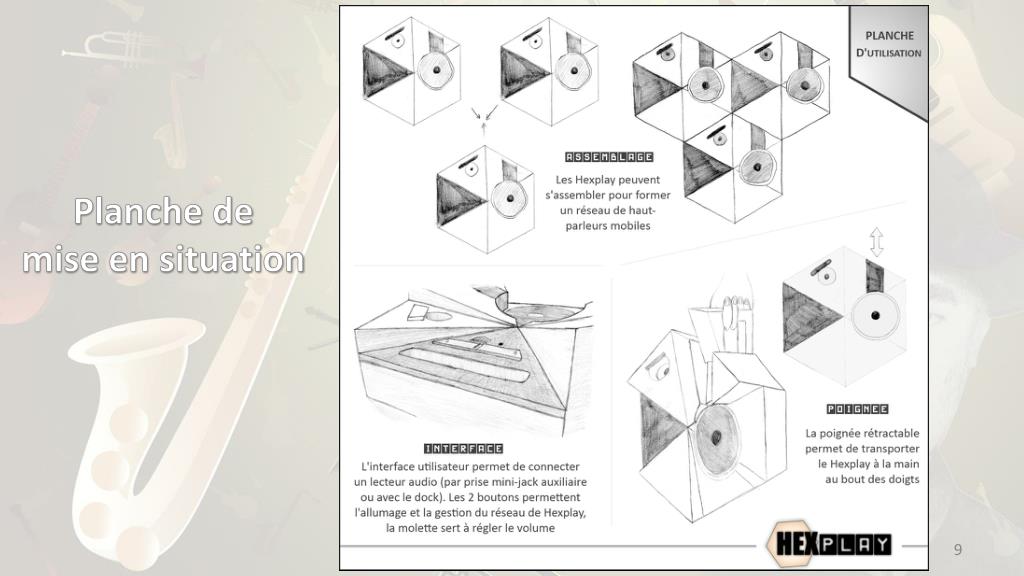 Planche de mise en situation

PLANCHE D'UTILISATION

ASSEMBLAGE

Les Hexplay peuvent s'assembler pour former un réseau de haut-parleurs mobiles

INTERFACE

L'interface utilisateur permet de connecter un lecteur audio (par prise mini-jack auxiliaire ou avec le dock). Les 2 boutons permettent l'allumage et la gestion du réseau de Hexplay, la molette sert à régler le volume

POIGNEE

La poignée rétractable permet de transporter le Hexplay à la main au bout des doigts

HEXPLAY

9