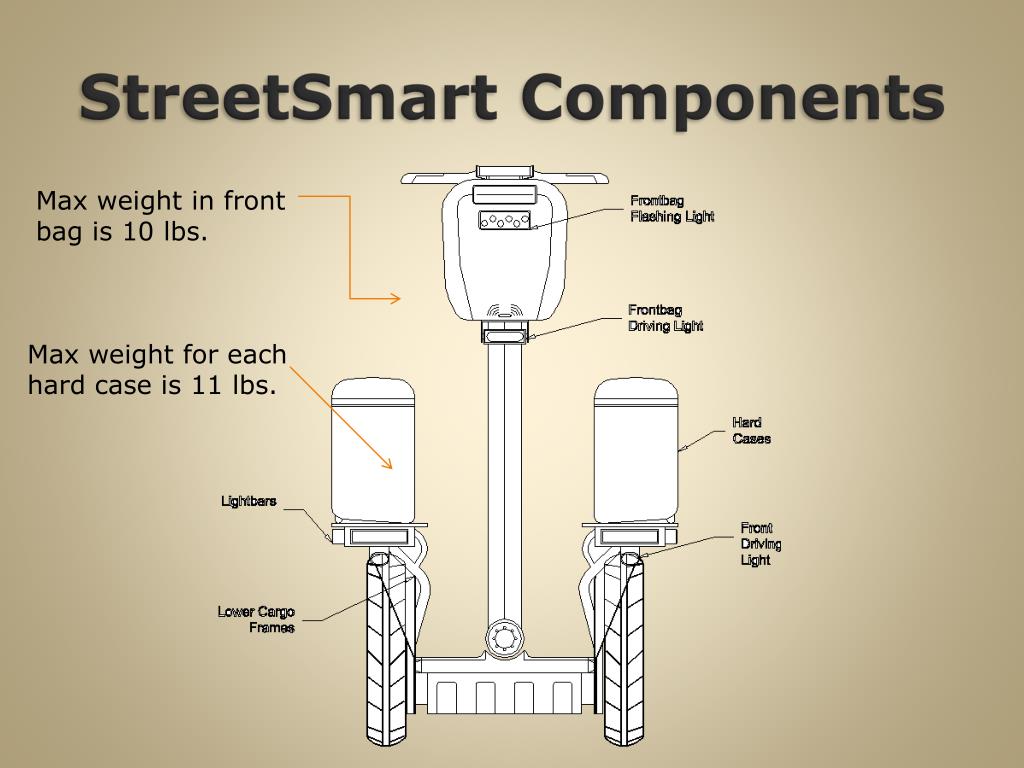 StreetSmart Components

Max weight in front bag is 10 lbs.

Max weight for each hard case is 11 lbs.

Frontbag Flashing Light

Frontbag Driving Light

Hard Cases

Lightbars

Front Driving Light

Lower Cargo Frames