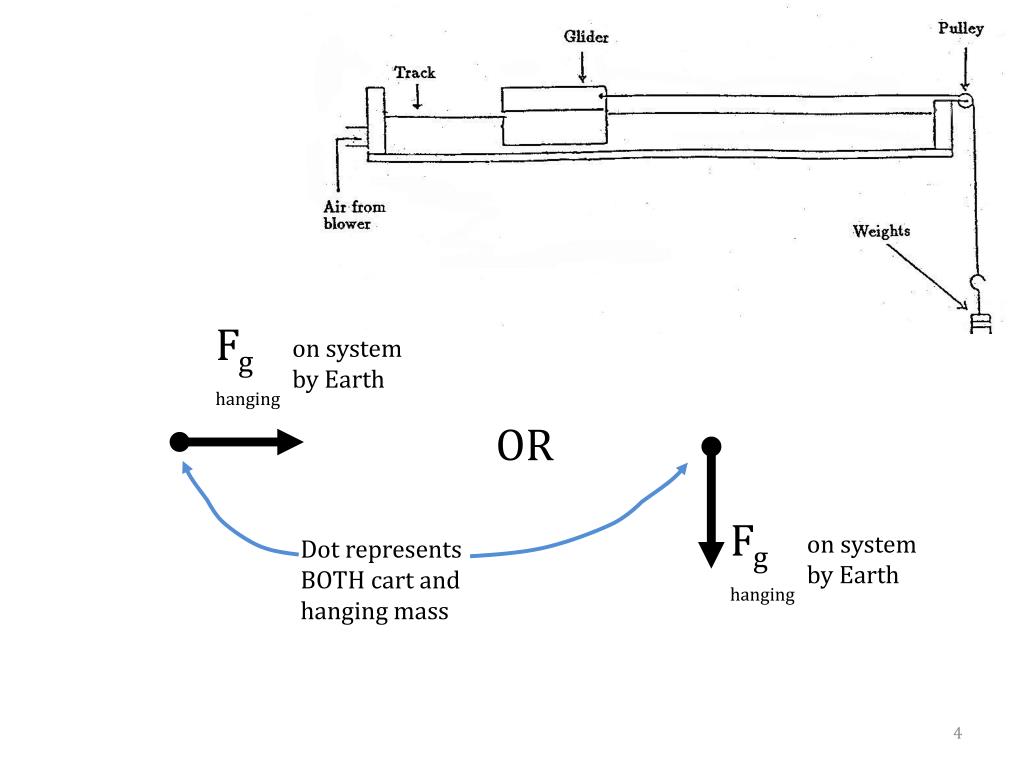 Glider

Pulley

Track

Air from blower

Weights

$F_g$ on system by Earth
hanging

OR

Dot represents BOTH cart and hanging mass

$F_g$ on system by Earth
hanging

4