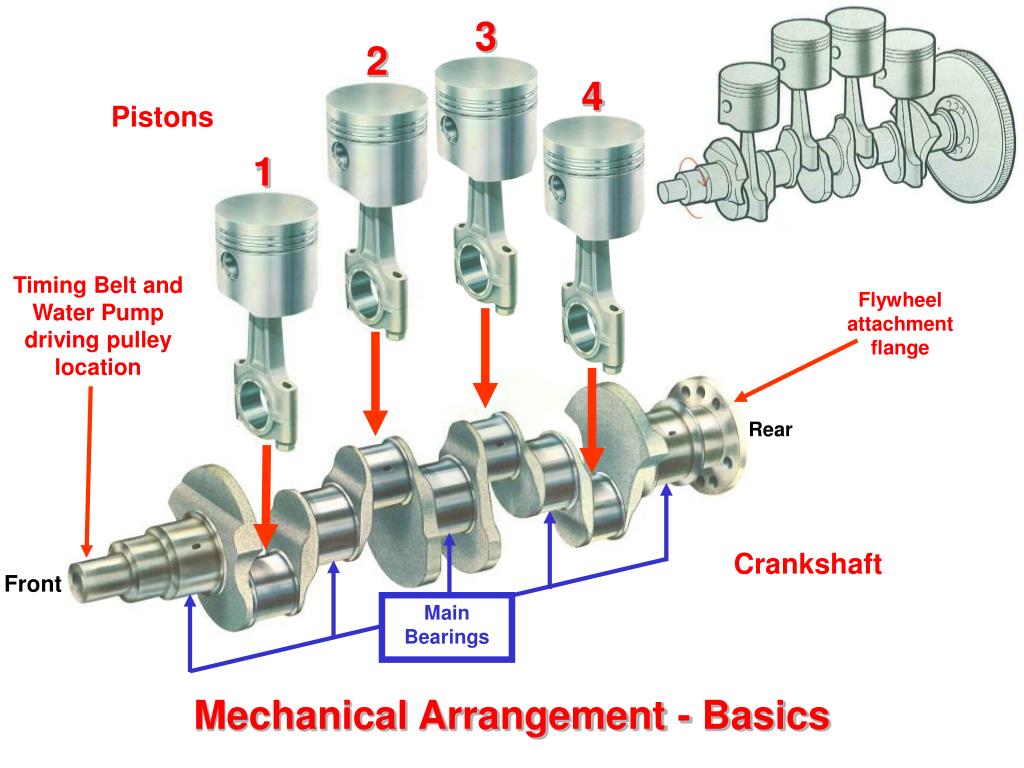 Pistons

1

2

3

4

Timing Belt and Water Pump driving pulley location

Flywheel attachment flange

Rear

Front

Crankshaft

Main Bearings

Mechanical Arrangement - Basics