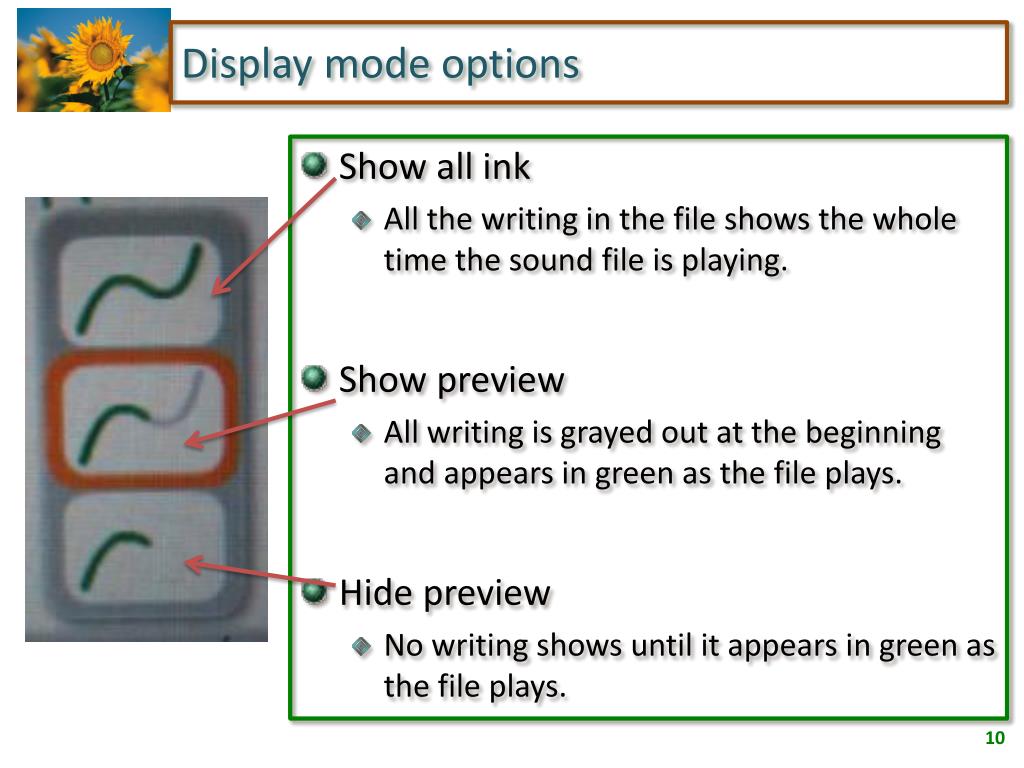 Display mode options

Show all ink

All the writing in the file shows the whole time the sound file is playing.

Show preview

All writing is grayed out at the beginning and appears in green as the file plays.

Hide preview

No writing shows until it appears in green as the file plays.

10