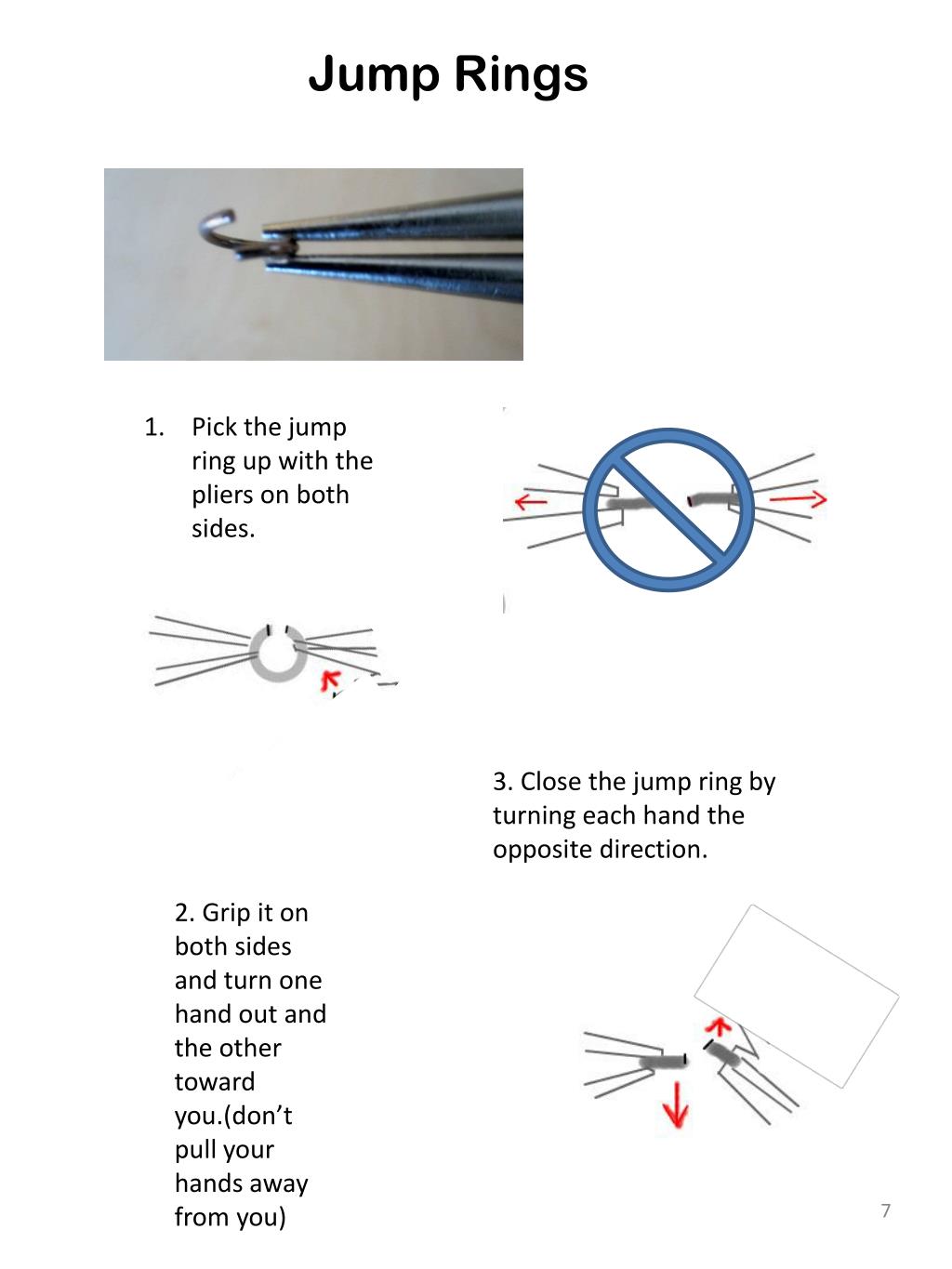 Jump Rings

1. Pick the jump ring up with the pliers on both sides.

3. Close the jump ring by turning each hand the opposite direction.

2. Grip it on both sides and turn one hand out and the other toward you.(don’t pull your hands away from you)

7