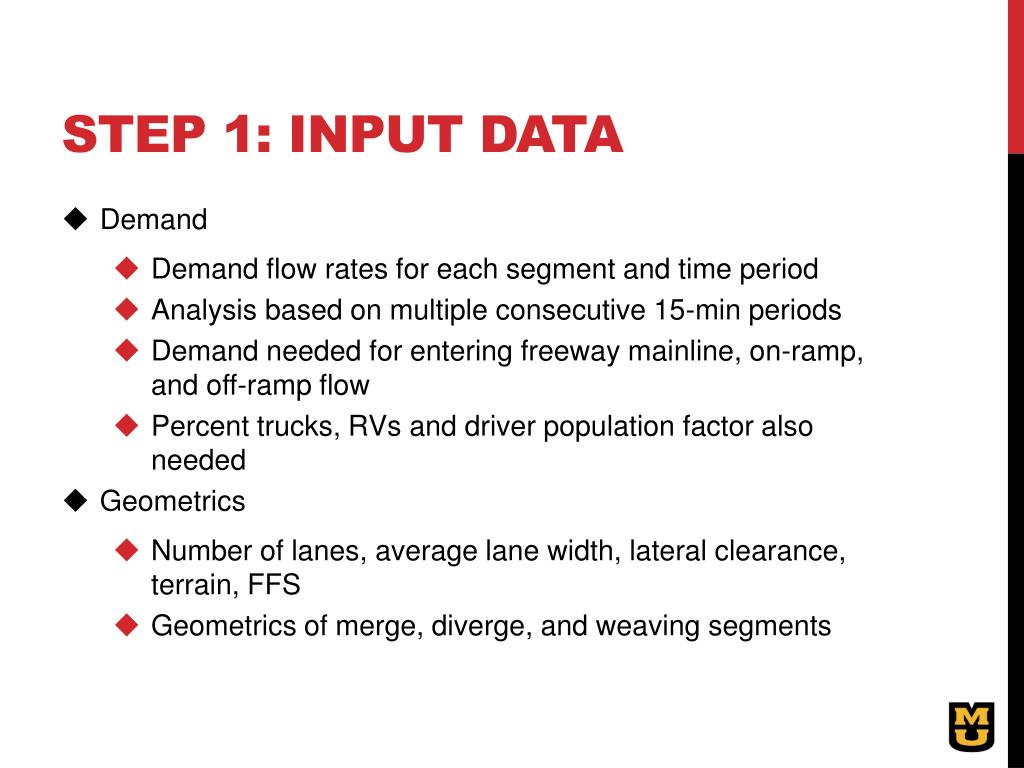 STEP 1: INPUT DATA

◆ Demand

◆ Demand flow rates for each segment and time period
◆ Analysis based on multiple consecutive 15-min periods
◆ Demand needed for entering freeway mainline, on-ramp, and off-ramp flow
◆ Percent trucks, RVs and driver population factor also needed

◆ Geometrics

◆ Number of lanes, average lane width, lateral clearance, terrain, FFS
◆ Geometrics of merge, diverge, and weaving segments

MU