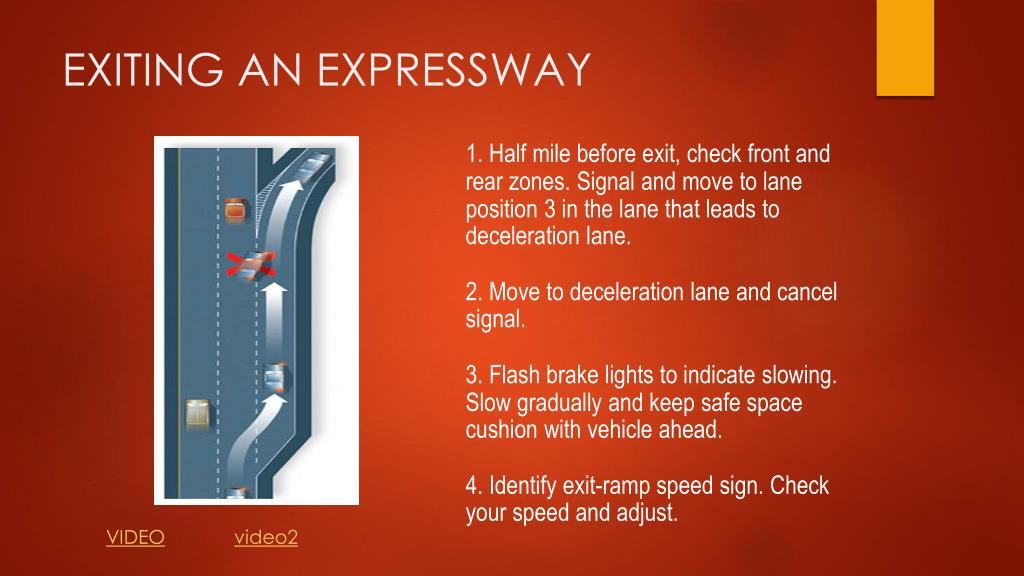 EXITING AN EXPRESSWAY

1. Half mile before exit, check front and rear zones. Signal and move to lane position 3 in the lane that leads to deceleration lane.

2. Move to deceleration lane and cancel signal.

3. Flash brake lights to indicate slowing. Slow gradually and keep safe space cushion with vehicle ahead.

4. Identify exit-ramp speed sign. Check your speed and adjust.

VIDEO video2