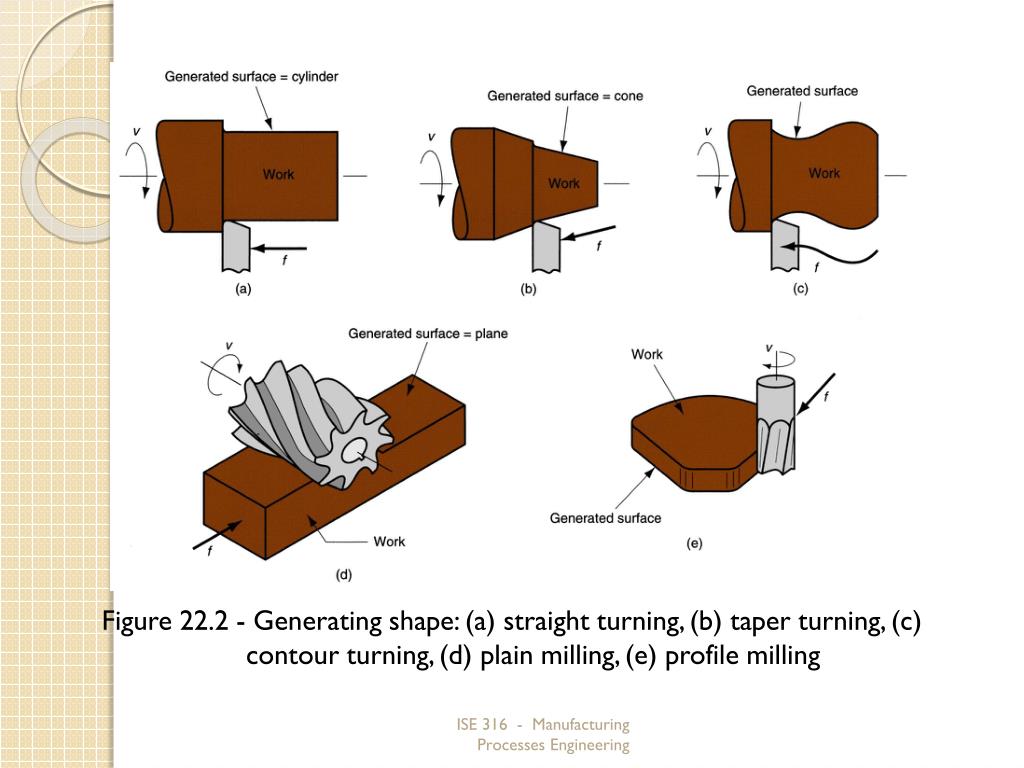 Generated surface = cylinder

v

Work

f

(a)

Generated surface = cone

v

Work

f

(b)

Generated surface

v

Work

f

(c)

Generated surface = plane

v

Work

f

(d)

Work

v

f

Generated surface

(e)

Figure 22.2 - Generating shape: (a) straight turning, (b) taper turning, (c) contour turning, (d) plain milling, (e) profile milling

ISE 316 - Manufacturing Processes Engineering