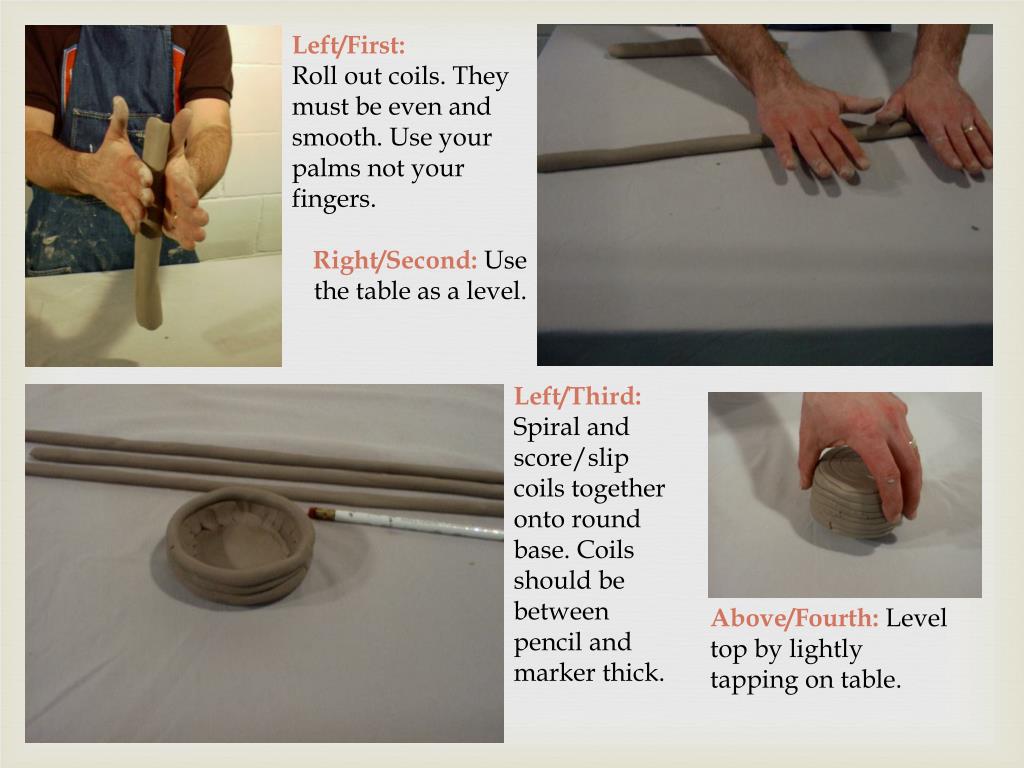 Left/First:
Roll out coils. They must be even and smooth. Use your palms not your fingers.

Right/Second: Use the table as a level.

Left/Third:
Spiral and score/slip coils together onto round base. Coils should be between pencil and marker thick.

Above/Fourth: Level top by lightly tapping on table.