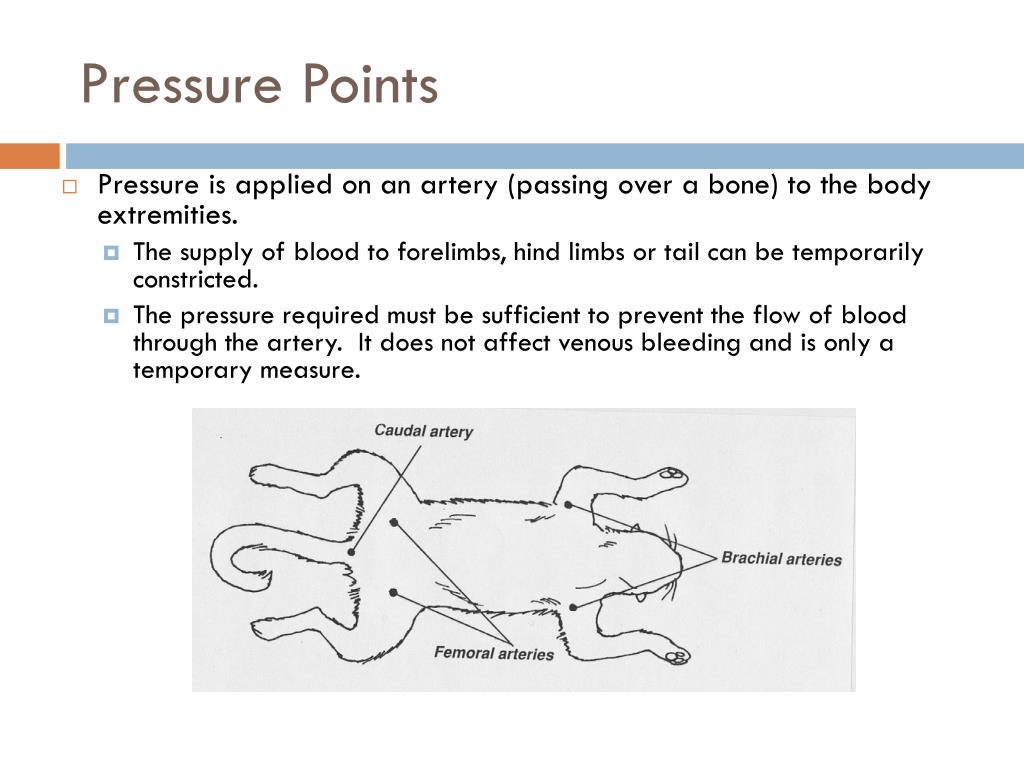 Pressure Points

Pressure is applied on an artery (passing over a bone) to the body extremities.

The supply of blood to forelimbs, hind limbs or tail can be temporarily constricted.

The pressure required must be sufficient to prevent the flow of blood through the artery. It does not affect venous bleeding and is only a temporary measure.

Caudal artery

Brachial arteries

Femoral arteries