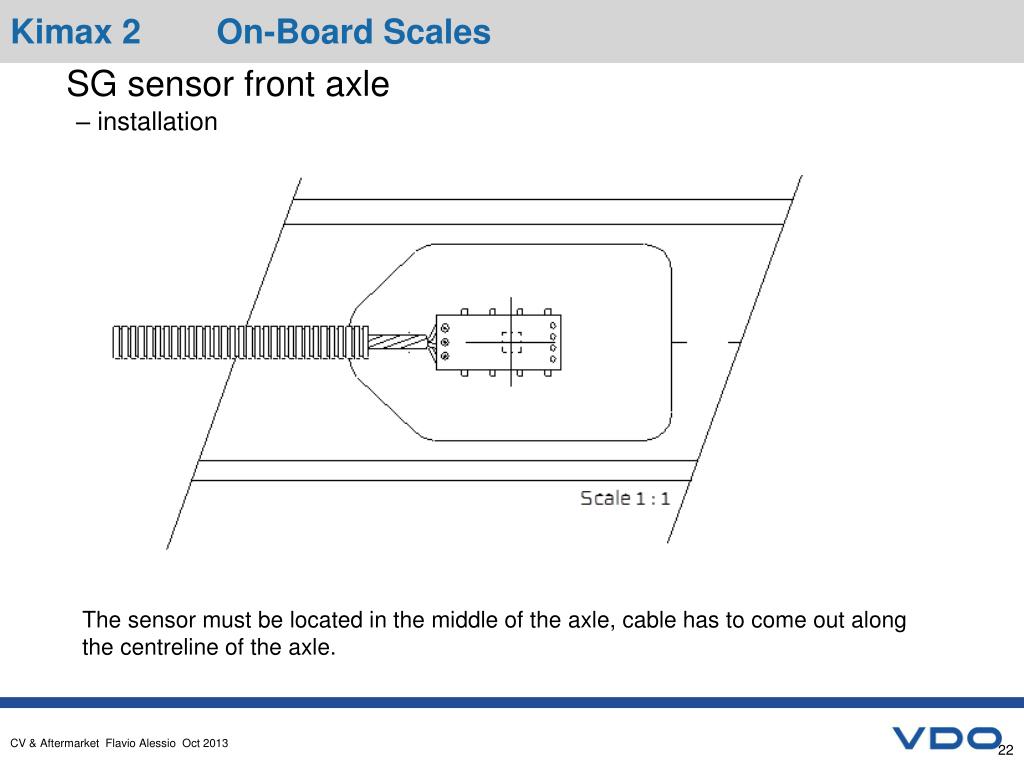 Kimax 2 On-Board Scales

SG sensor front axle
– installation

Scale 1 : 1

The sensor must be located in the middle of the axle, cable has to come out along the centreline of the axle.

CV & Aftermarket Flavio Alessio Oct 2013

VDO

22