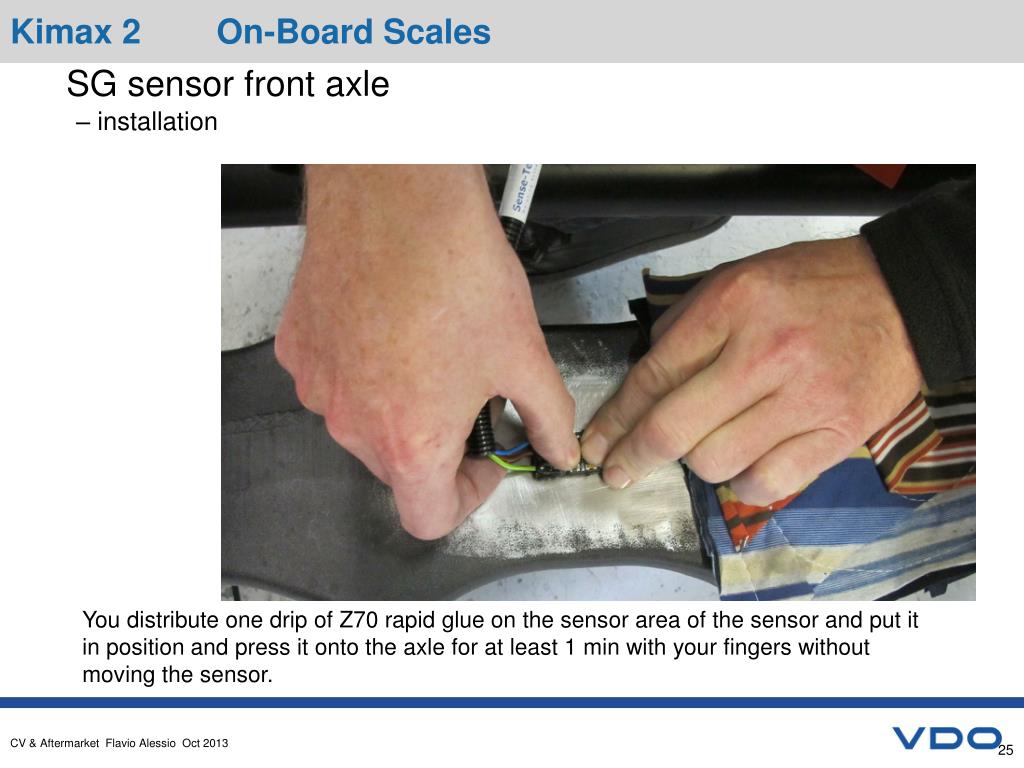 Kimax 2 On-Board Scales

SG sensor front axle
– installation

Sense-Te

You distribute one drip of Z70 rapid glue on the sensor area of the sensor and put it in position and press it onto the axle for at least 1 min with your fingers without moving the sensor.

CV & Aftermarket Flavio Alessio Oct 2013

VDO

25