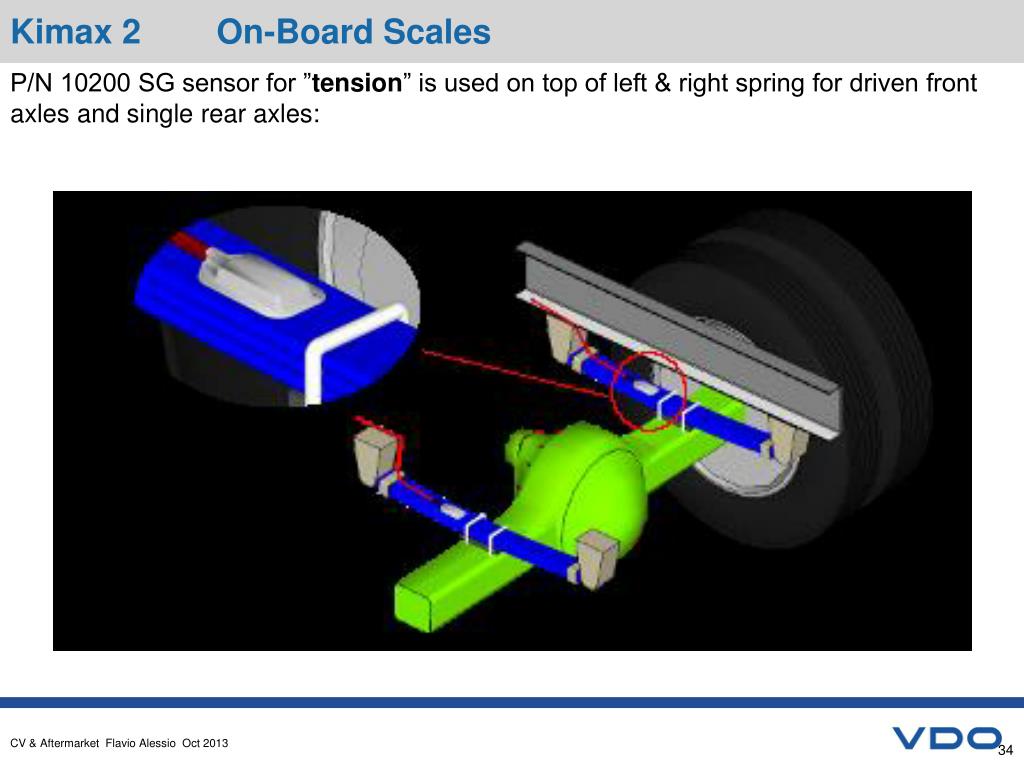 Kimax 2 On-Board Scales

P/N 10200 SG sensor for ”tension” is used on top of left & right spring for driven front axles and single rear axles:

CV & Aftermarket Flavio Alessio Oct 2013

VDO

34