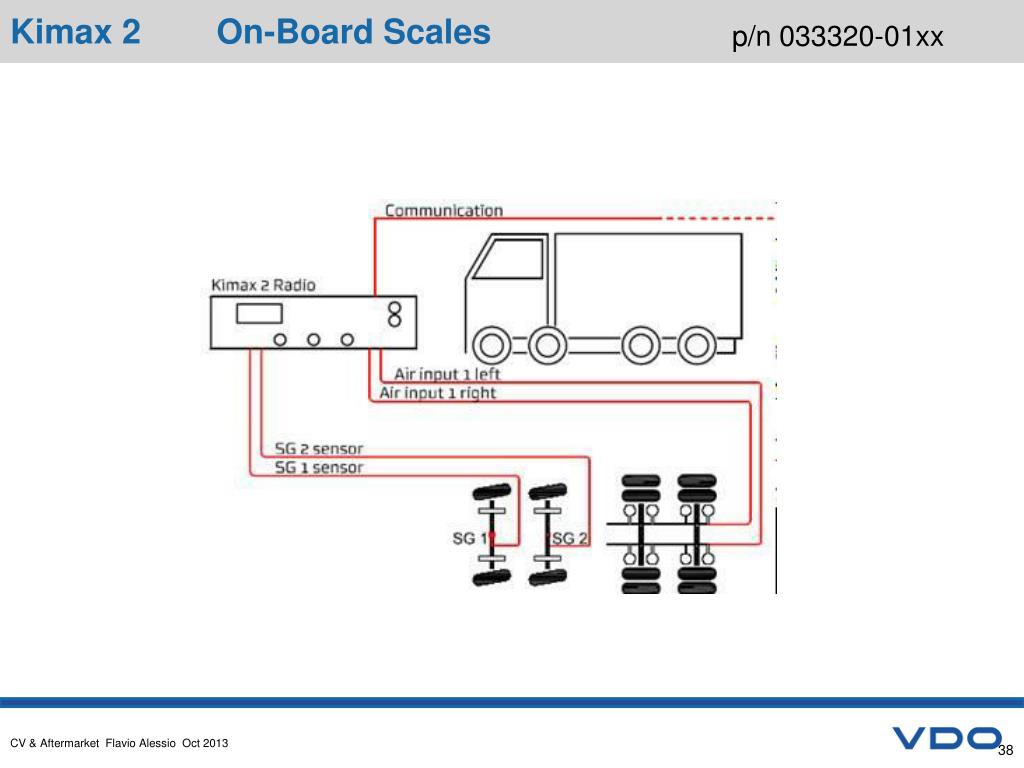 Kimax 2 On-Board Scales p/n 033320-01xx

Communication

Kimax 2 Radio

Air input 1 left

Air input 1 right

SG 2 sensor

SG 1 sensor

SG 1

SG 2

CV & Aftermarket Flavio Alessio Oct 2013

VDO

38