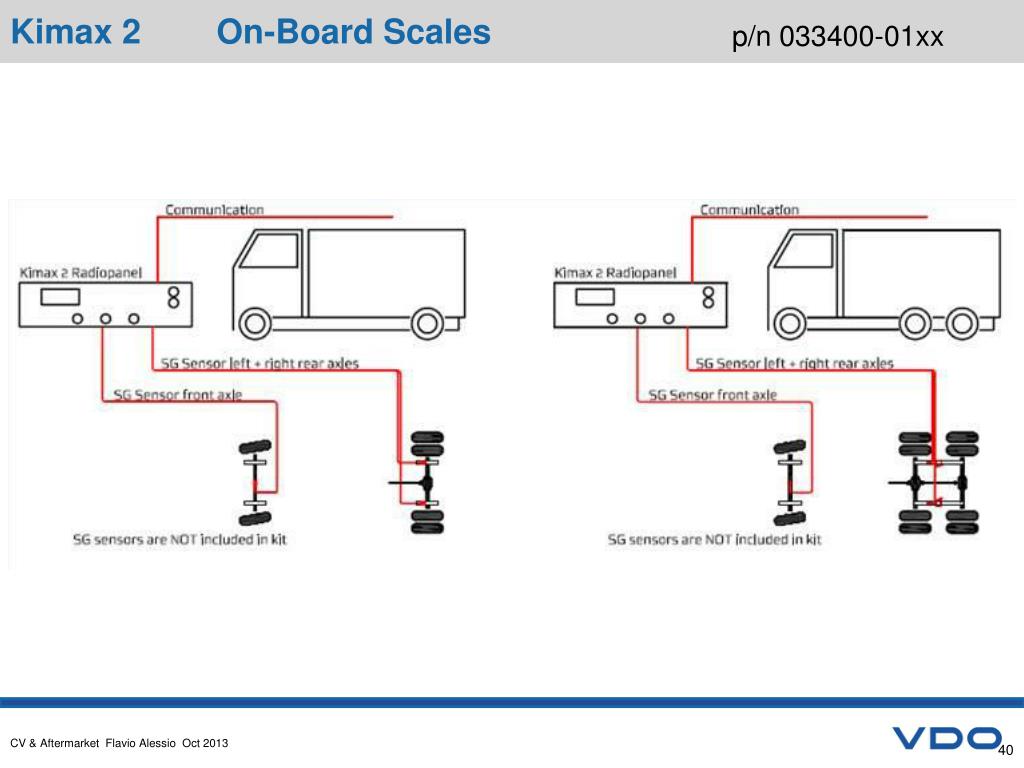 Kimax 2 On-Board Scales p/n 033400-01xx

Communication

Kimax 2 Radiopanel

SG Sensor left + right rear axles

SG Sensor front axle

SG sensors are NOT included in kit

Communication

Kimax 2 Radiopanel

SG Sensor left + right rear axles

SG Sensor front axle

SG sensors are NOT included in kit

CV & Aftermarket Flavio Alessio Oct 2013

VDO

40