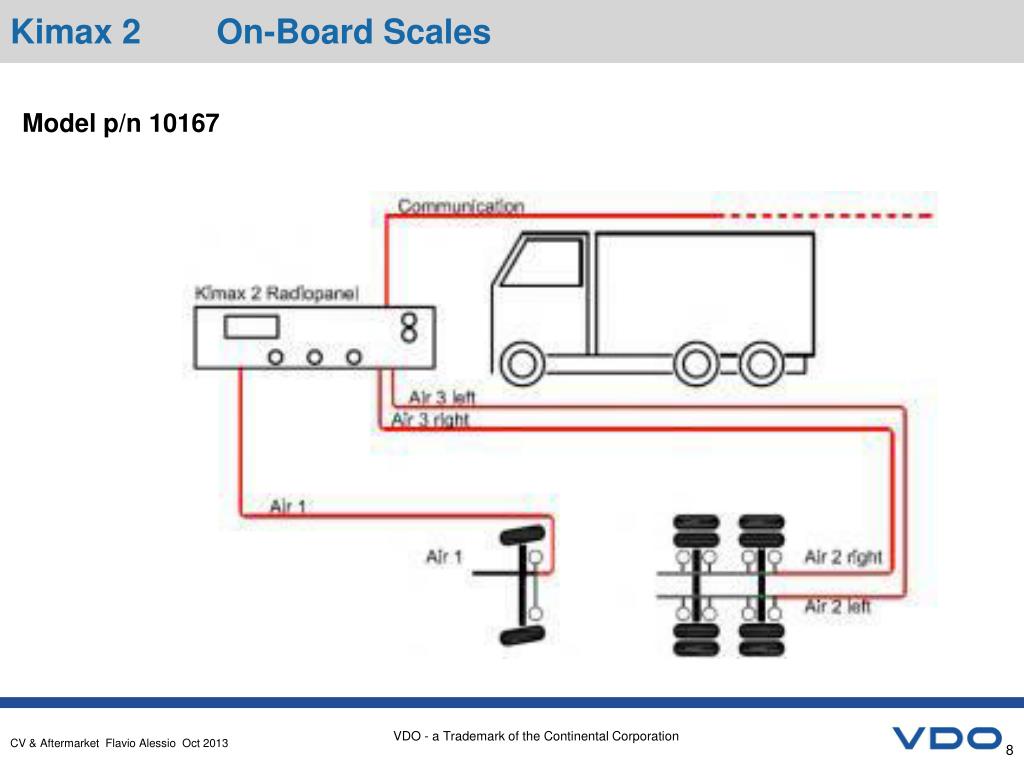 Kimax 2 On-Board Scales

Model p/n 10167

Communication

Kimax 2 Radiopanel

Air 3 left

Air 3 right

Air 1

Air 1

Air 2 right

Air 2 left

CV & Aftermarket Flavio Alessio Oct 2013

VDO - a Trademark of the Continental Corporation

VDO

8