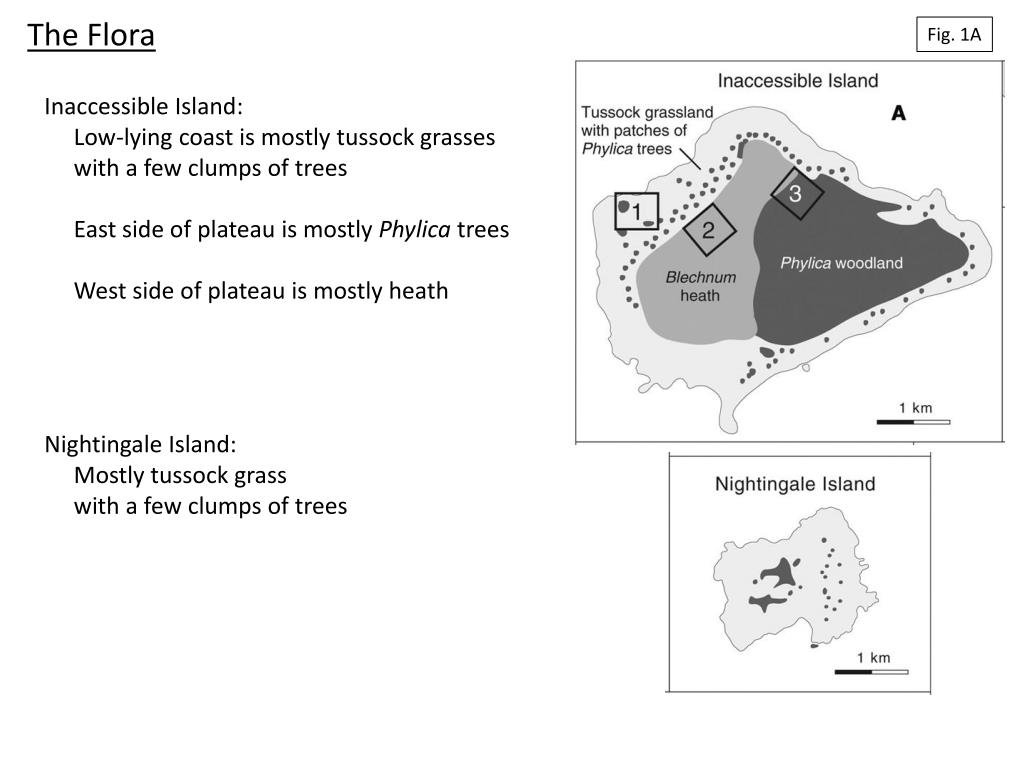 The Flora

Fig. 1A

Inaccessible Island:
Low-lying coast is mostly tussock grasses with a few clumps of trees

East side of plateau is mostly Phylica trees

West side of plateau is mostly heath

Nightingale Island:
Mostly tussock grass
with a few clumps of trees

Inaccessible Island

A

Tussock grassland with patches of Phylica trees

1

2

3

Blechnum heath

Phylica woodland

1 km

Nightingale Island

1 km