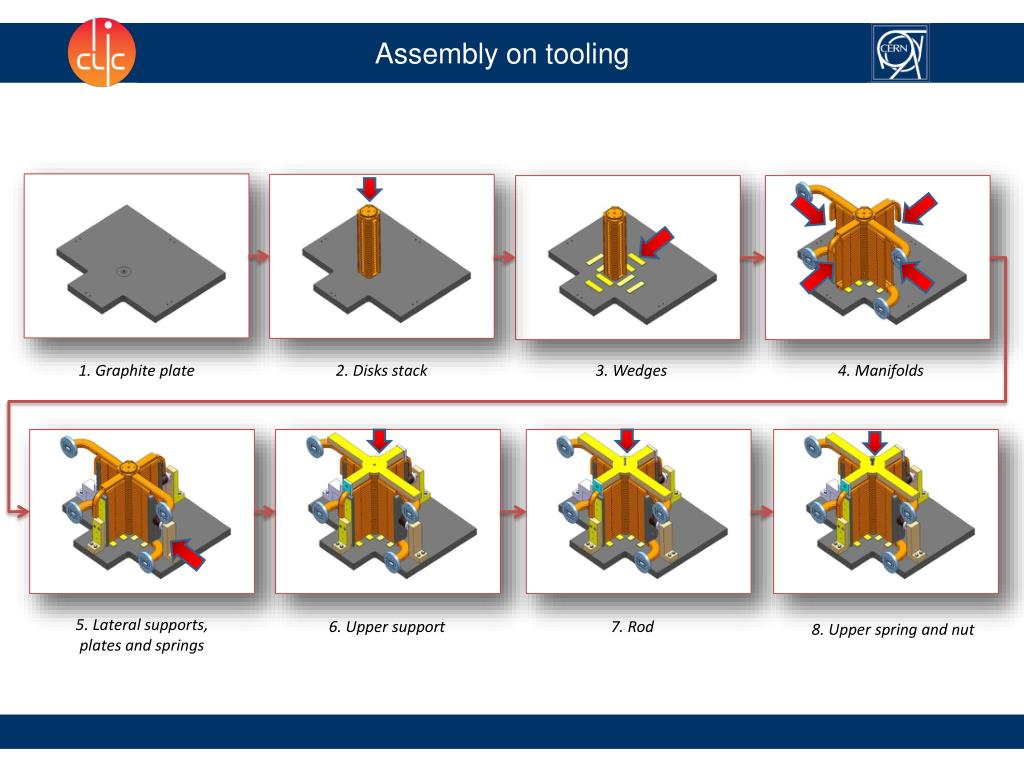 clic

Assembly on tooling

CERN

1. Graphite plate

2. Disks stack

3. Wedges

4. Manifolds

5. Lateral supports, plates and springs

6. Upper support

7. Rod

8. Upper spring and nut