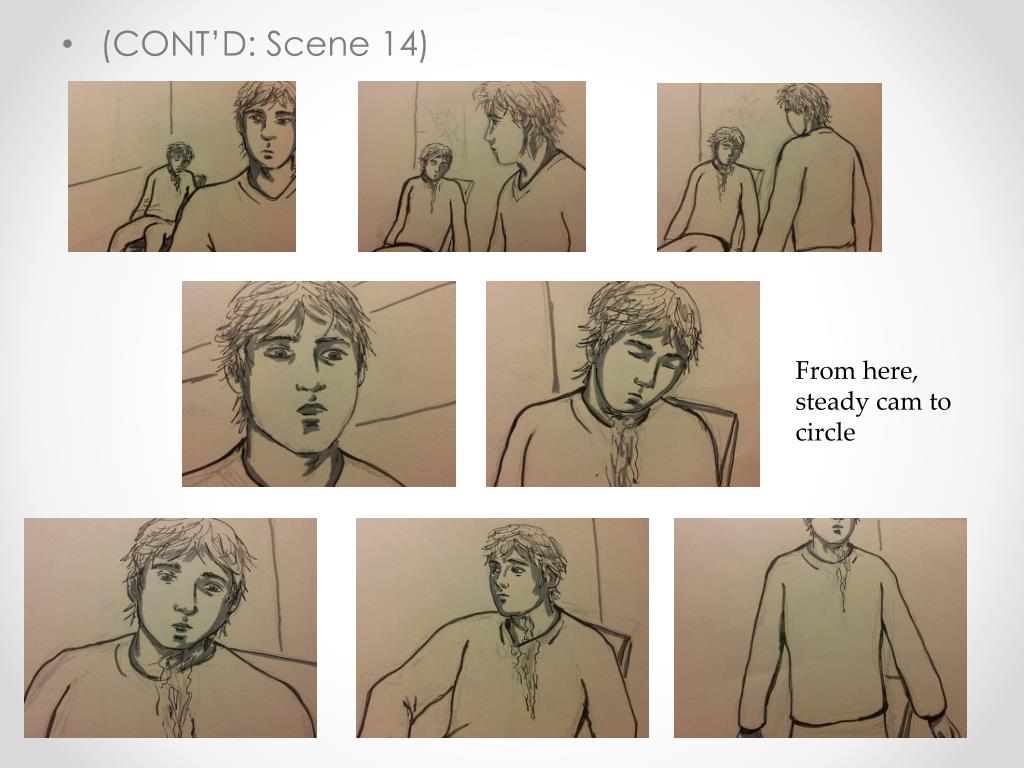 • (CONT'D: Scene 14)

From here, steady cam to circle