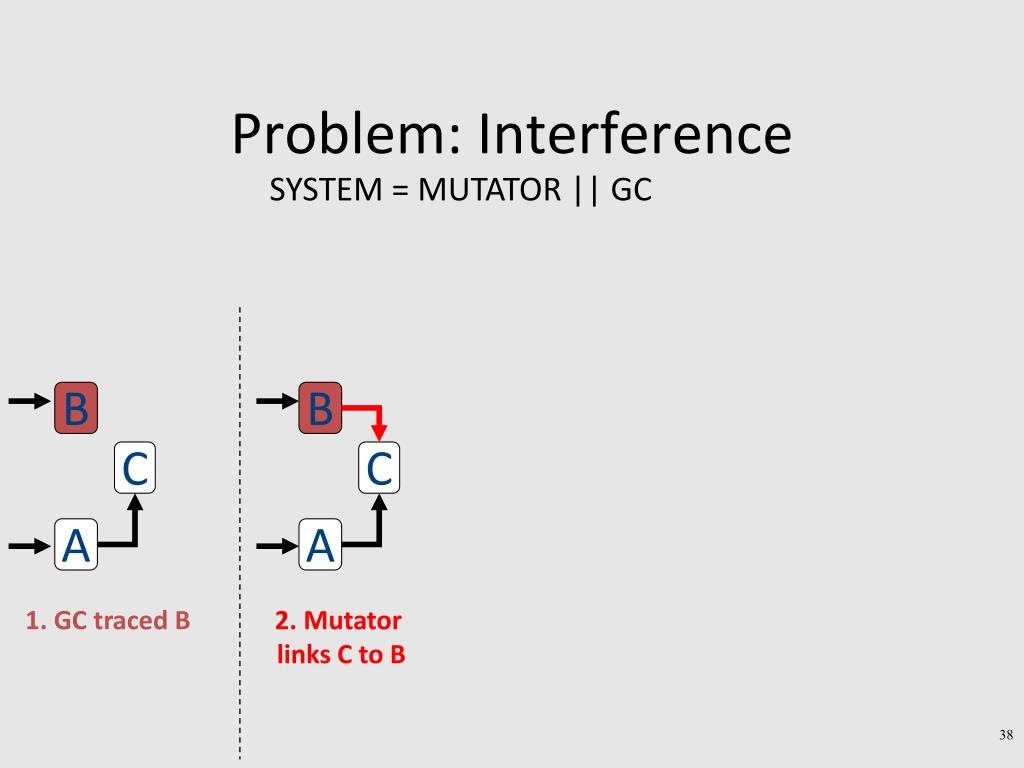 Problem: Interference

SYSTEM = MUTATOR || GC

B

C

A

1. GC traced B

B

C

A

2. Mutator links C to B

38