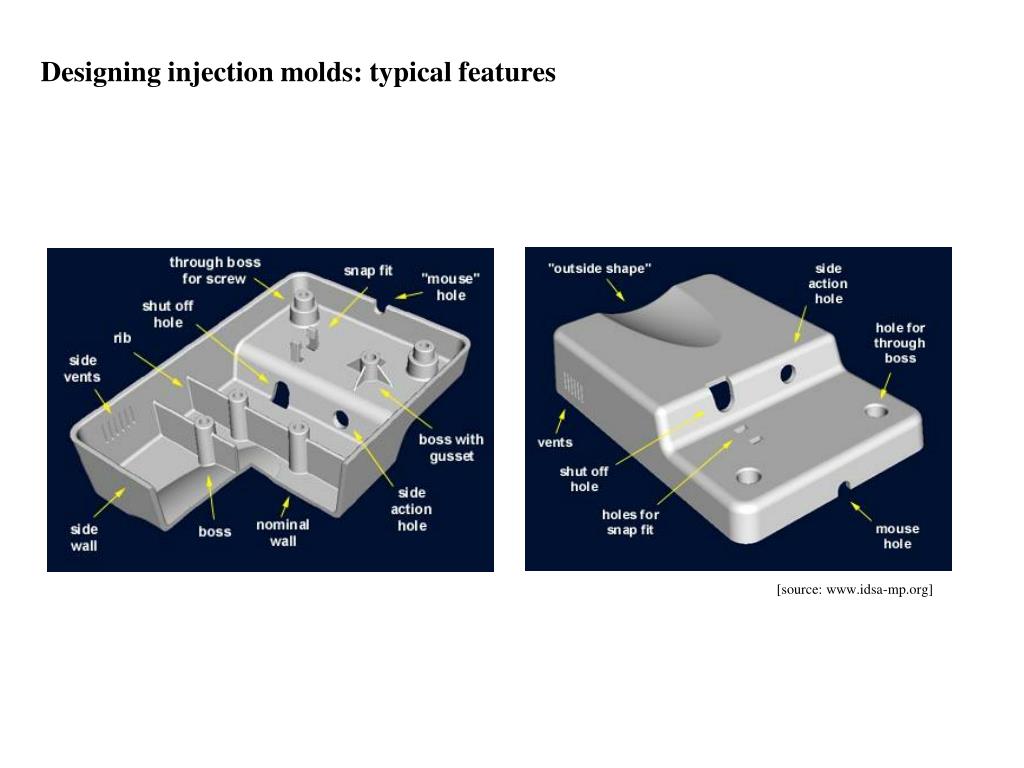 Designing injection molds: typical features

through boss for screw

snap fit

"mouse" hole

shut off hole

rib

side vents

boss with gusset

side action hole

side wall

boss

nominal wall

"outside shape"

side action hole

hole for through boss

vents

shut off hole

holes for snap fit

mouse hole

[source: www.idsa-mp.org]