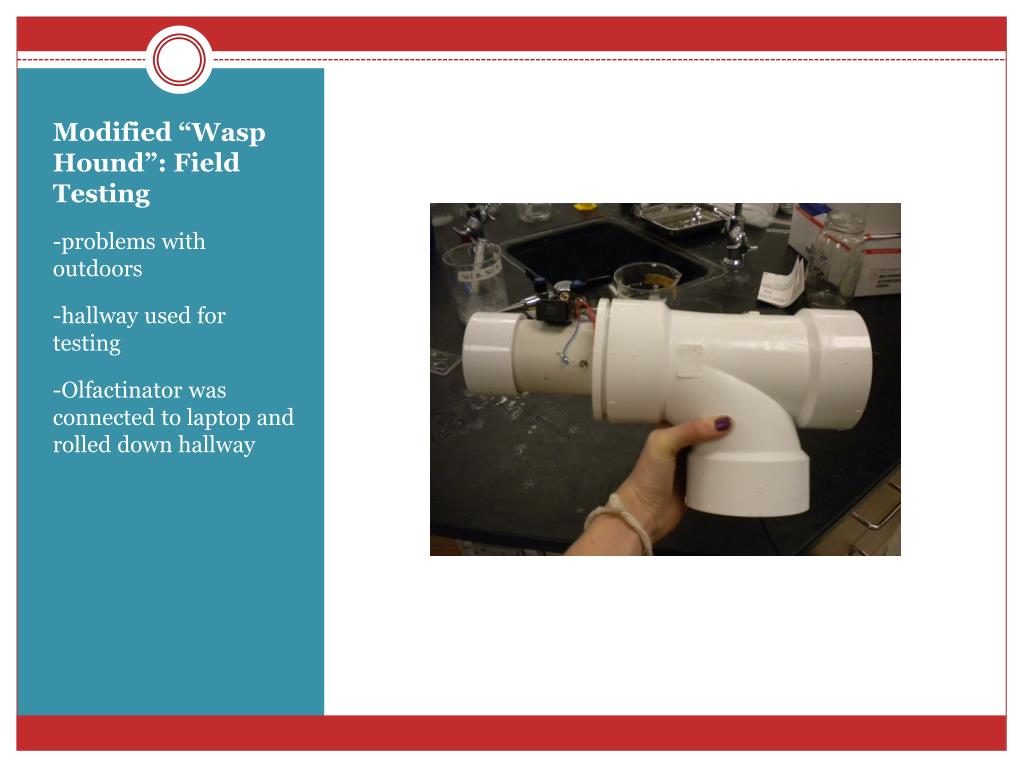 Modified “Wasp Hound”: Field Testing

-problems with outdoors

-hallway used for testing

-Olfactinator was connected to laptop and rolled down hallway