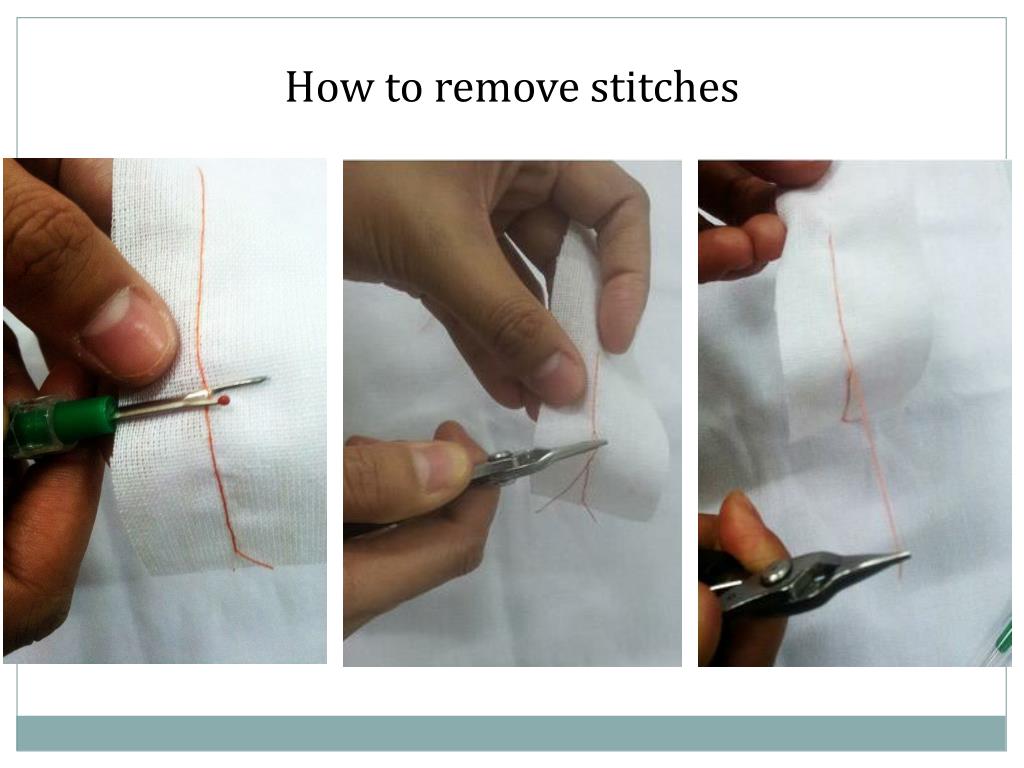 How to remove stitches