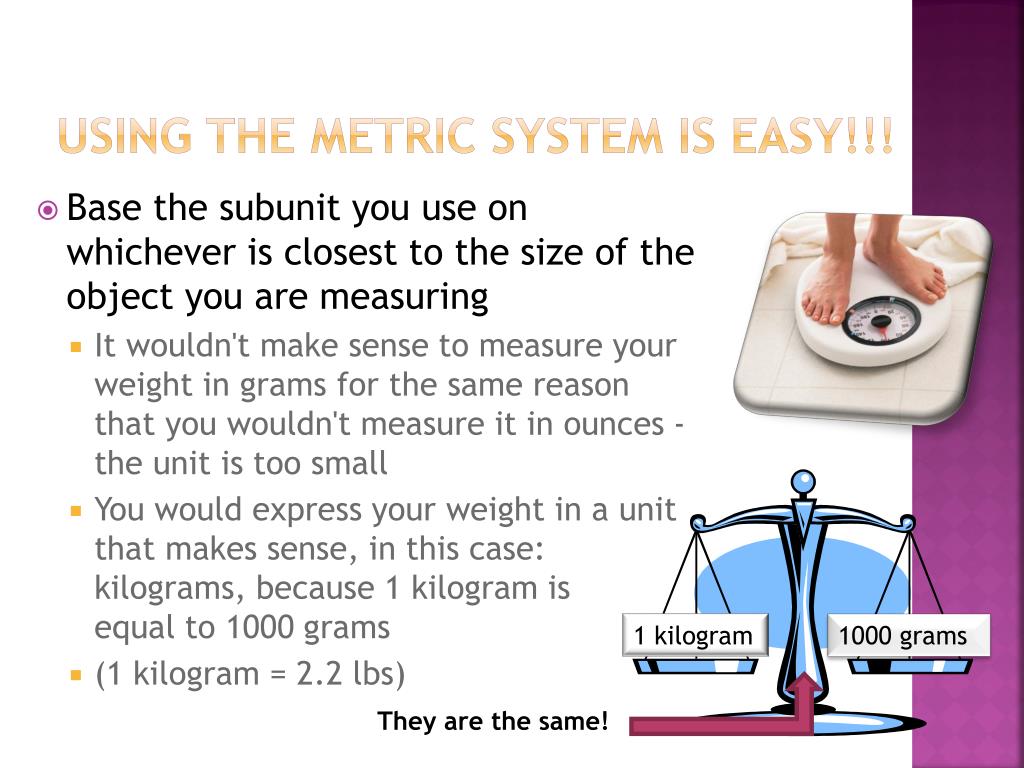 USING THE METRIC SYSTEM IS EASY!!!

Base the subunit you use on whichever is closest to the size of the object you are measuring

It wouldn't make sense to measure your weight in grams for the same reason that you wouldn't measure it in ounces - the unit is too small

You would express your weight in a unit that makes sense, in this case: kilograms, because 1 kilogram is equal to 1000 grams

(1 kilogram = 2.2 lbs)

1 kilogram

1000 grams

They are the same!