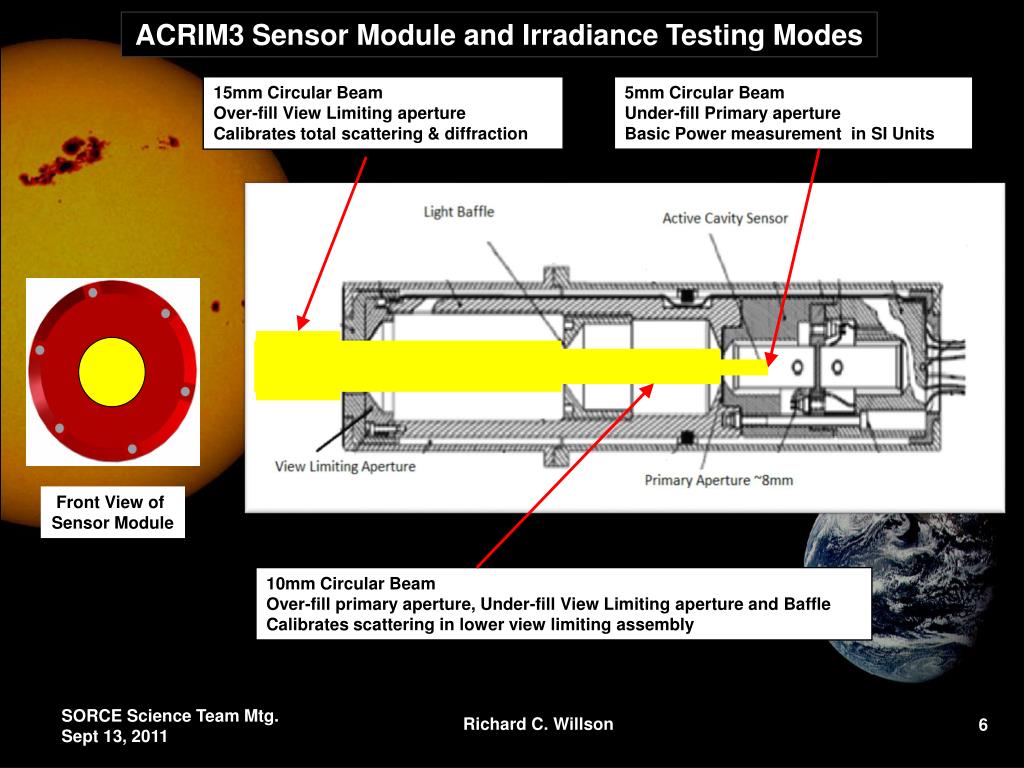 ACRIM3 Sensor Module and Irradiance Testing Modes

15mm Circular Beam
Over-fill View Limiting aperture
Calibrates total scattering & diffraction

5mm Circular Beam
Under-fill Primary aperture
Basic Power measurement in SI Units

Light Baffle

Active Cavity Sensor

View Limiting Aperture

Primary Aperture ~8mm

Front View of Sensor Module

10mm Circular Beam
Over-fill primary aperture, Under-fill View Limiting aperture and Baffle
Calibrates scattering in lower view limiting assembly

SORCE Science Team Mtg.
Sept 13, 2011

Richard C. Willson

6