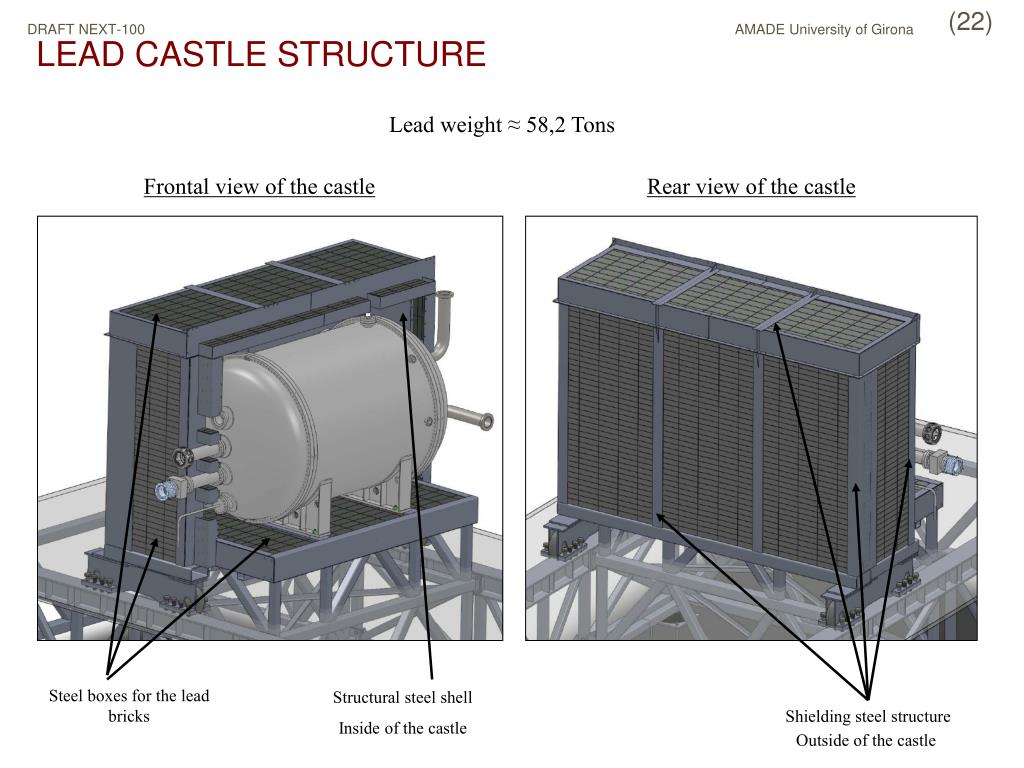 DRAFT NEXT-100

AMADE University of Girona

(22)

LEAD CASTLE STRUCTURE

Lead weight ≈ 58,2 Tons

Frontal view of the castle

Rear view of the castle

Steel boxes for the lead bricks

Structural steel shell

Inside of the castle

Shielding steel structure

Outside of the castle