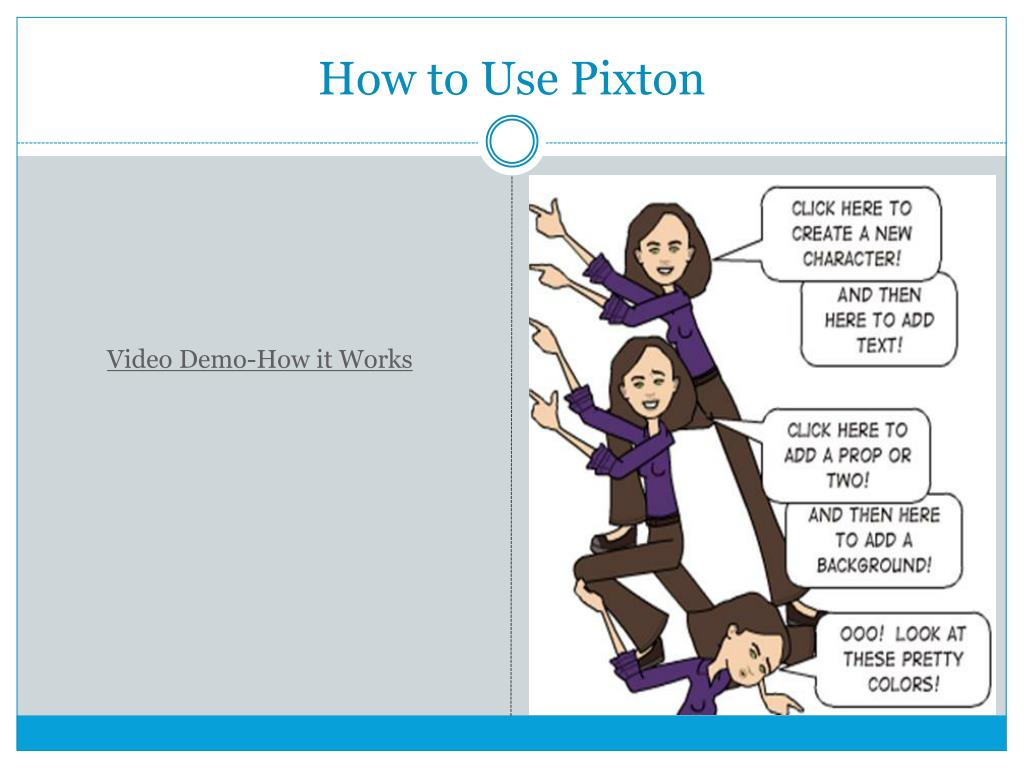 How to Use Pixton

Video Demo-How it Works

CLICK HERE TO CREATE A NEW CHARACTER!

AND THEN HERE TO ADD TEXT!

CLICK HERE TO ADD A PROP OR TWO!

AND THEN HERE TO ADD A BACKGROUND!

OOO! LOOK AT THESE PRETTY COLORS!