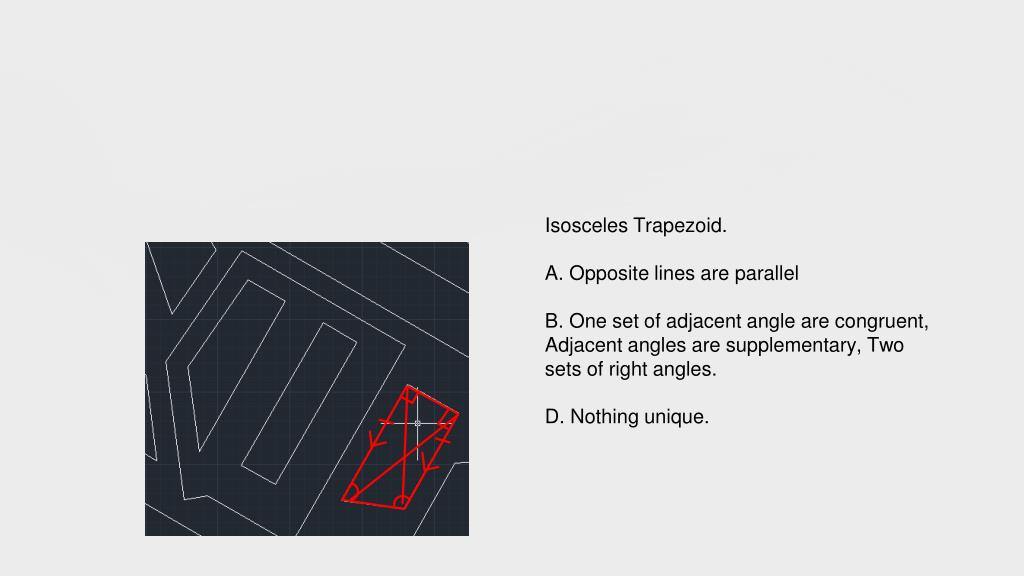 Isosceles Trapezoid.

A. Opposite lines are parallel

B. One set of adjacent angle are congruent, Adjacent angles are supplementary, Two sets of right angles.

D. Nothing unique.