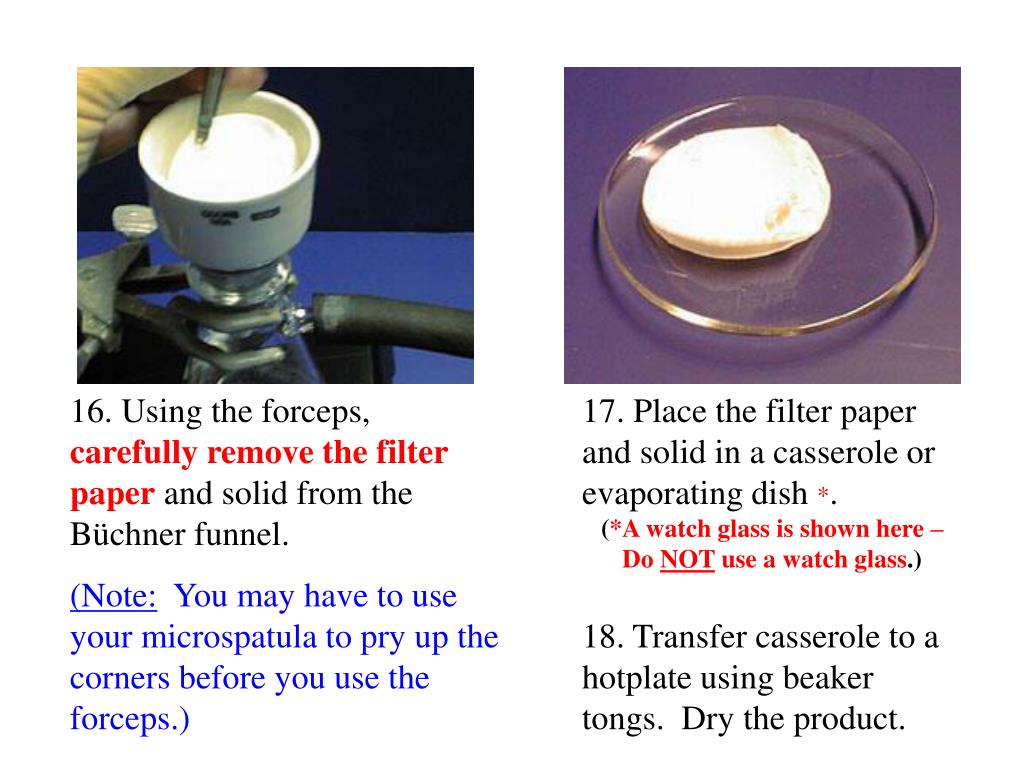 16. Using the forceps, carefully remove the filter paper and solid from the Büchner funnel.

(Note: You may have to use your microspatula to pry up the corners before you use the forceps.)

17. Place the filter paper and solid in a casserole or evaporating dish *.

(*A watch glass is shown here – Do NOT use a watch glass.)

18. Transfer casserole to a hotplate using beaker tongs. Dry the product.