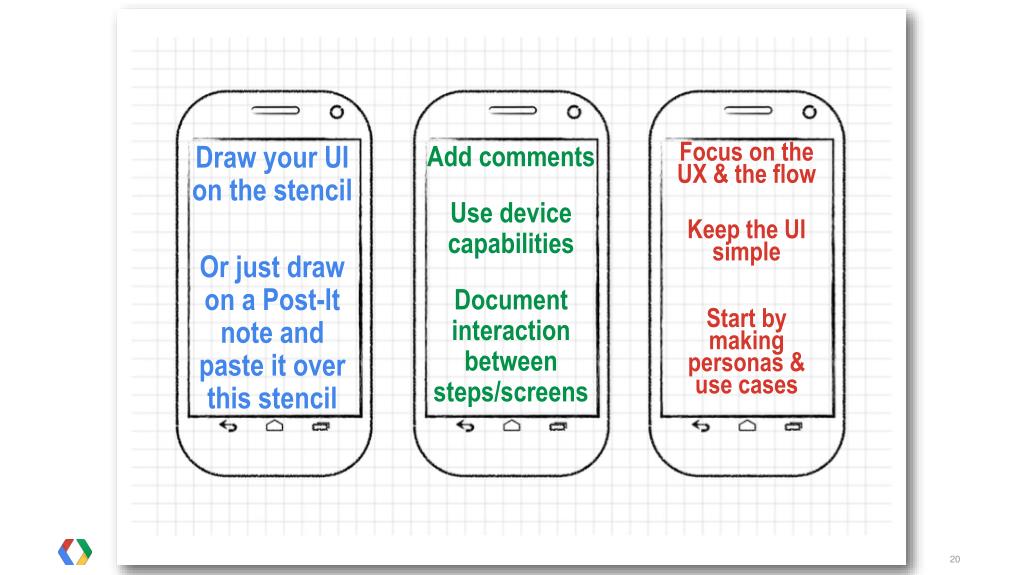 Draw your UI on the stencil

Or just draw on a Post-It note and paste it over this stencil

Add comments

Use device capabilities

Document interaction between steps/screens

Focus on the UX & the flow

Keep the UI simple

Start by making personas & use cases

20