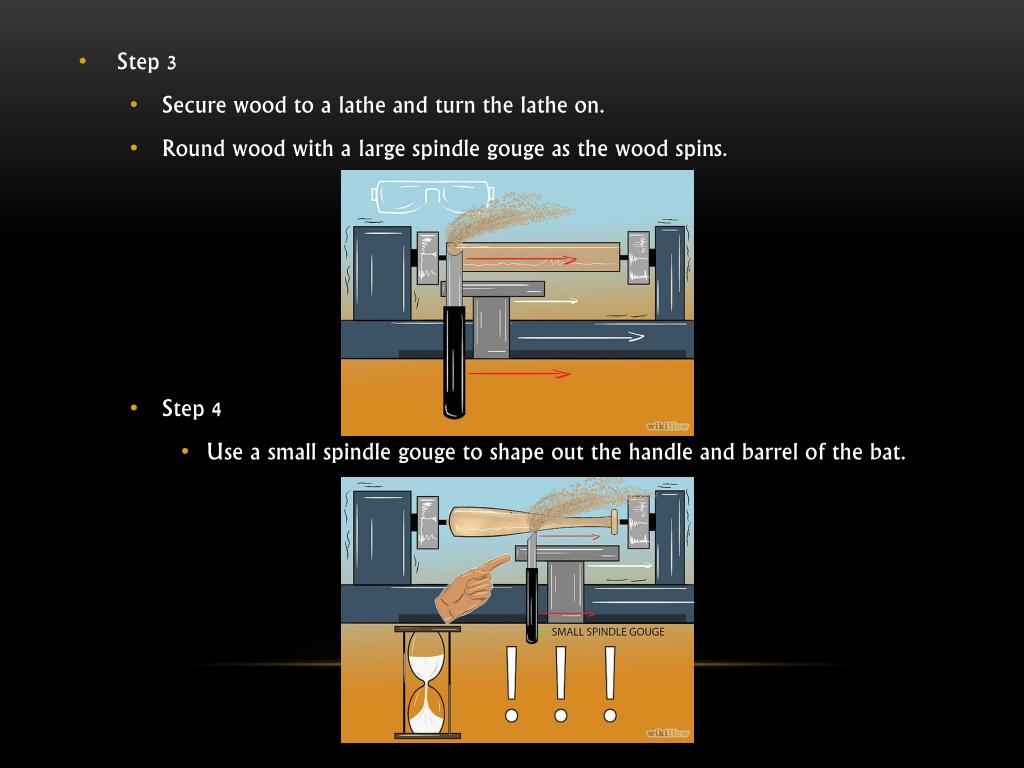 • Step 3

• Secure wood to a lathe and turn the lathe on.

• Round wood with a large spindle gouge as the wood spins.

wikiHow

• Step 4

• Use a small spindle gouge to shape out the handle and barrel of the bat.

SMALL SPINDLE GOUGE

! ! !

wikiHow