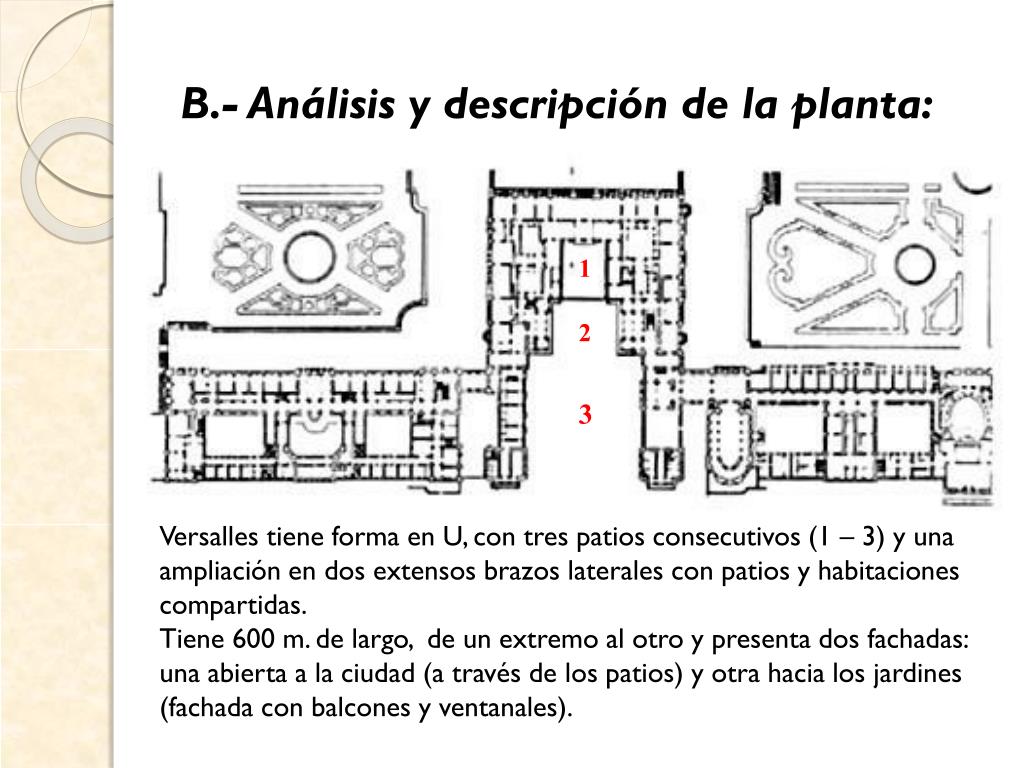 B.- Análisis y descripción de la planta:

1

2

3

Versalles tiene forma en U, con tres patios consecutivos (1 – 3) y una ampliación en dos extensos brazos laterales con patios y habitaciones compartidas.
Tiene 600 m. de largo, de un extremo al otro y presenta dos fachadas: una abierta a la ciudad (a través de los patios) y otra hacia los jardines (fachada con balcones y ventanales).