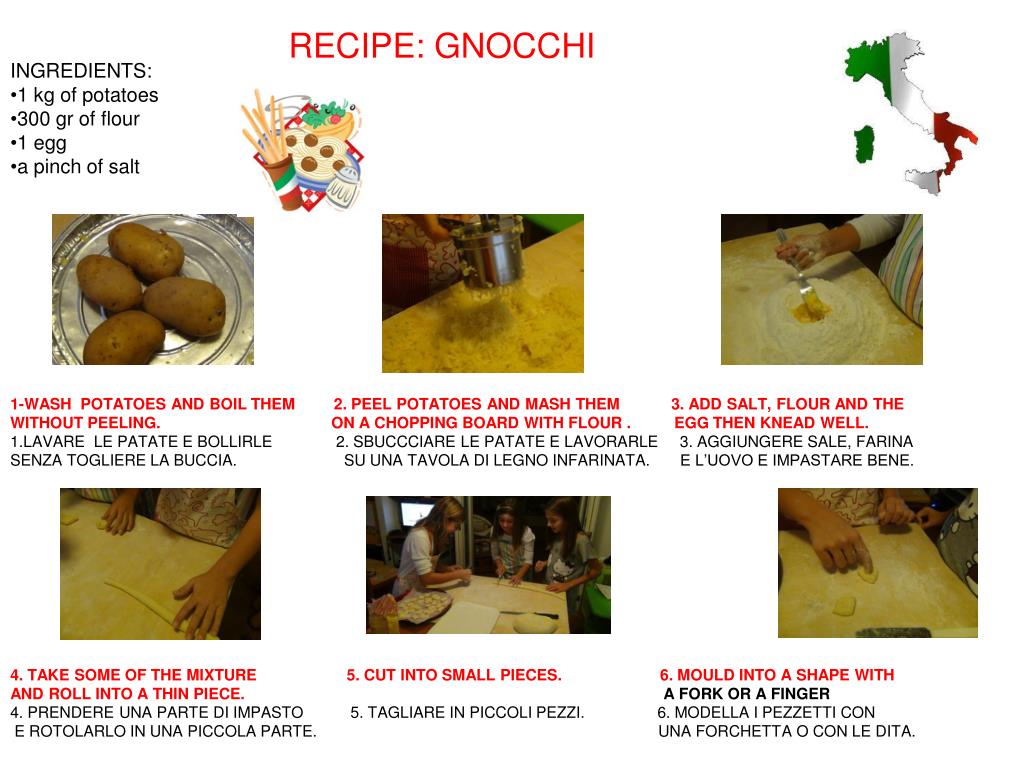 RECIPE: GNOCCHI

INGREDIENTS:
•1 kg of potatoes
•300 gr of flour
•1 egg
•a pinch of salt

1-WASH POTATOES AND BOIL THEM WITHOUT PEELING.
1.LAVARE LE PATATE E BOLLIRLE SENZA TOGLIERE LA BUCCIA.

2. PEEL POTATOES AND MASH THEM ON A CHOPPING BOARD WITH FLOUR .
2. SBUCCCIARE LE PATATE E LAVORARLE SU UNA TAVOLA DI LEGNO INFARINATA.

3. ADD SALT, FLOUR AND THE EGG THEN KNEAD WELL.
3. AGGIUNGERE SALE, FARINA E L'UOVO E IMPASTARE BENE.

4. TAKE SOME OF THE MIXTURE AND ROLL INTO A THIN PIECE.
4. PRENDERE UNA PARTE DI IMPASTO E ROTOLARLO IN UNA PICCOLA PARTE.

5. CUT INTO SMALL PIECES.
5. TAGLIARE IN PICCOLI PEZZI.

6. MOULD INTO A SHAPE WITH A FORK OR A FINGER
6. MODELLA I PEZZETTI CON UNA FORCHETTA O CON LE DITA.