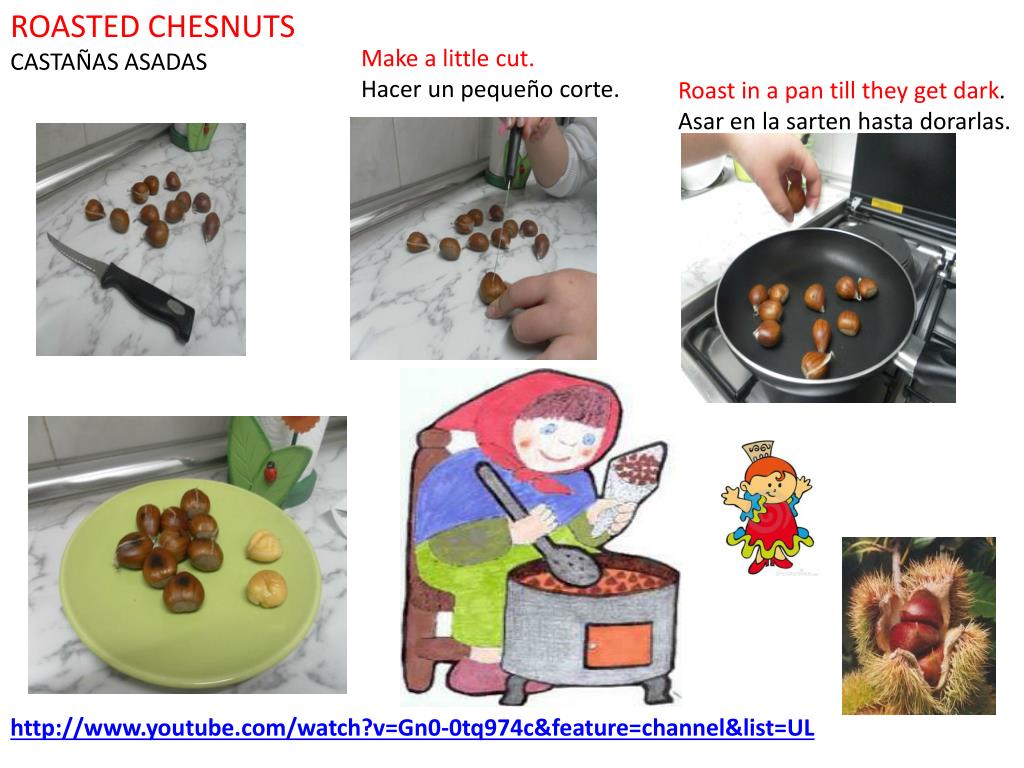 ROASTED CHESNUTS
CASTAÑAS ASADAS

Make a little cut.
Hacer un pequeño corte.

Roast in a pan till they get dark.
Asar en la sarten hasta dorarlas.

http://www.youtube.com/watch?v=Gn0-0tq974c&feature=channel&list=UL