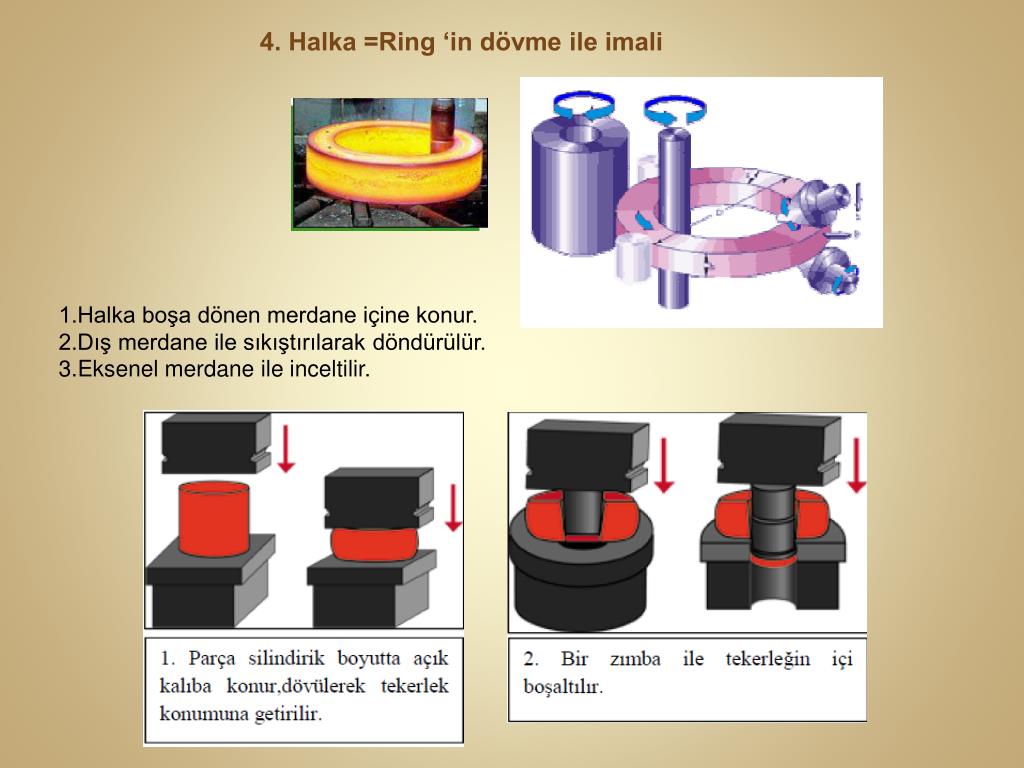 4. Halka =Ring ‘in dövme ile imali

1.Halka boşa dönen merdane içine konur.
2.Dış merdane ile sıkıştırılarak döndürülür.
3.Eksenel merdane ile inceltilir.

1. Parça silindirik boyutta açık kalıba konur,dövülerek tekerlek konumuna getirilir.

2. Bir zımba ile tekerleğin içi boşaltılır.