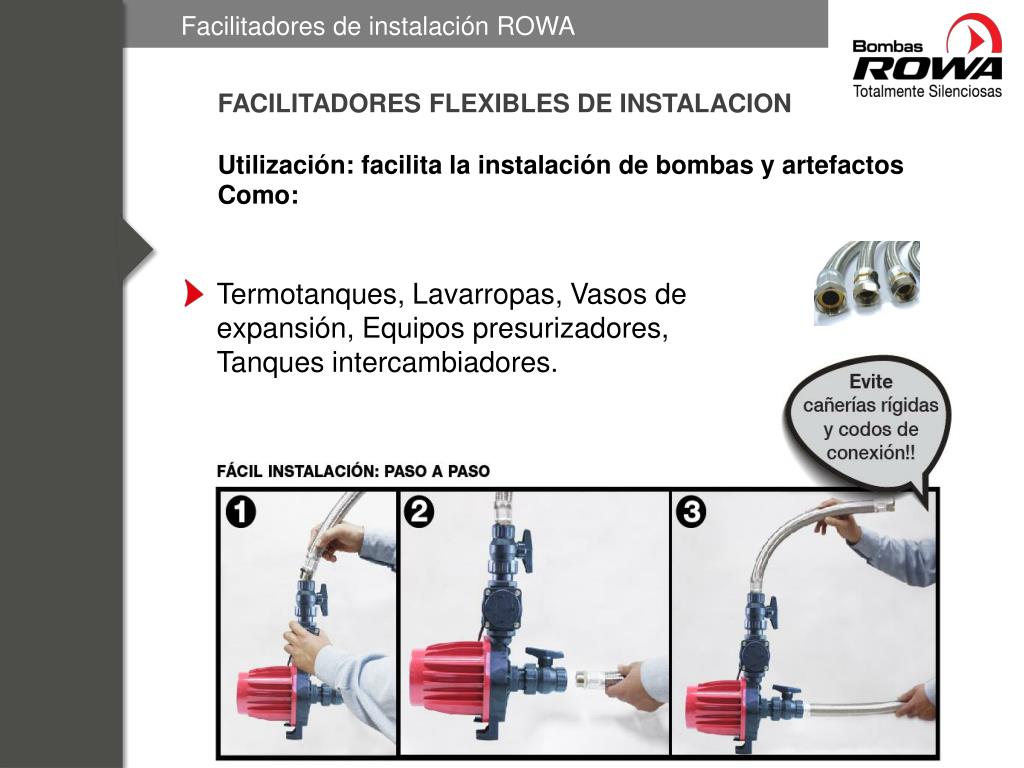 Facilitadores de instalación ROWA

Bombas
ROWA
Totalmente Silenciosas

FACILITADORES FLEXIBLES DE INSTALACION

Utilización: facilita la instalación de bombas y artefactos Como:

Termotanques, Lavarropas, Vasos de expansión, Equipos presurizadores, Tanques intercambiadores.

Evite cañerías rígidas y codos de conexión!!

FÁCIL INSTALACIÓN: PASO A PASO

1

2

3