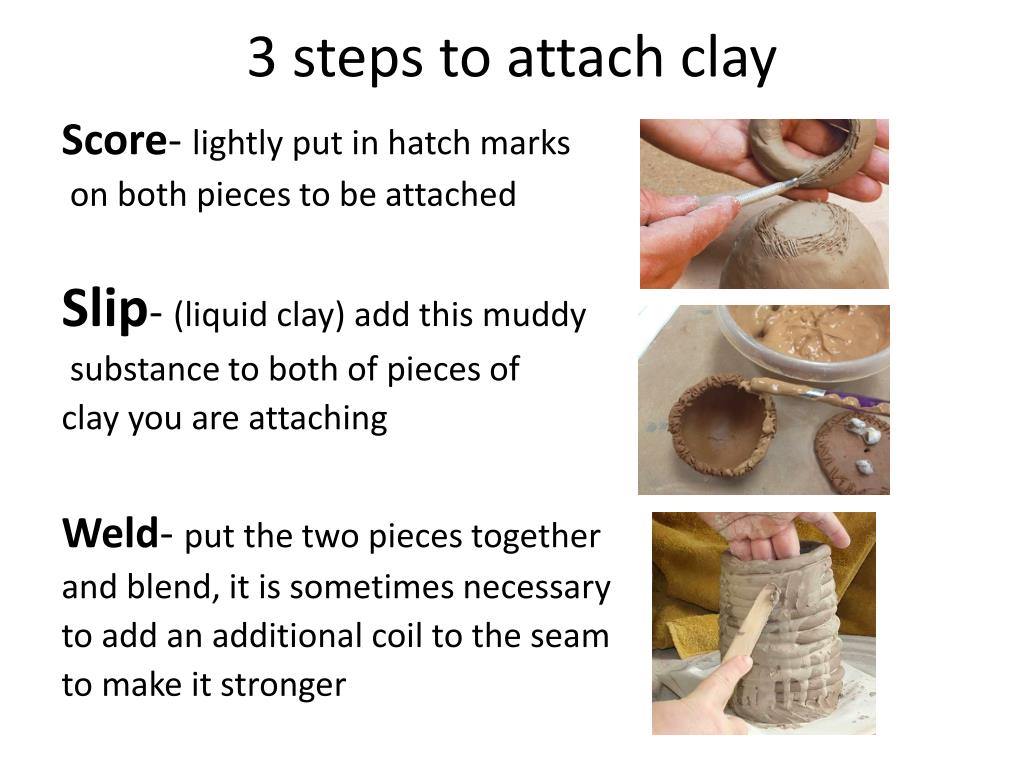 3 steps to attach clay

Score- lightly put in hatch marks on both pieces to be attached

Slip- (liquid clay) add this muddy substance to both of pieces of clay you are attaching

Weld- put the two pieces together and blend, it is sometimes necessary to add an additional coil to the seam to make it stronger