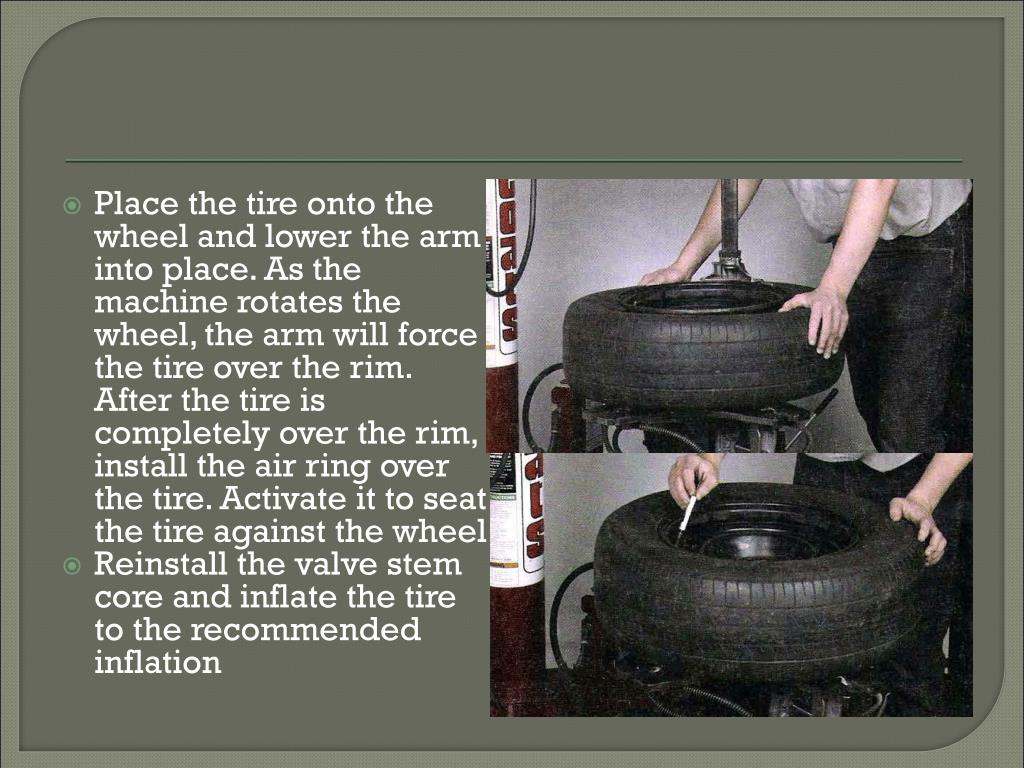 Place the tire onto the wheel and lower the arm into place. As the machine rotates the wheel, the arm will force the tire over the rim. After the tire is completely over the rim, install the air ring over the tire. Activate it to seat the tire against the wheel
Reinstall the valve stem core and inflate the tire to the recommended inflation