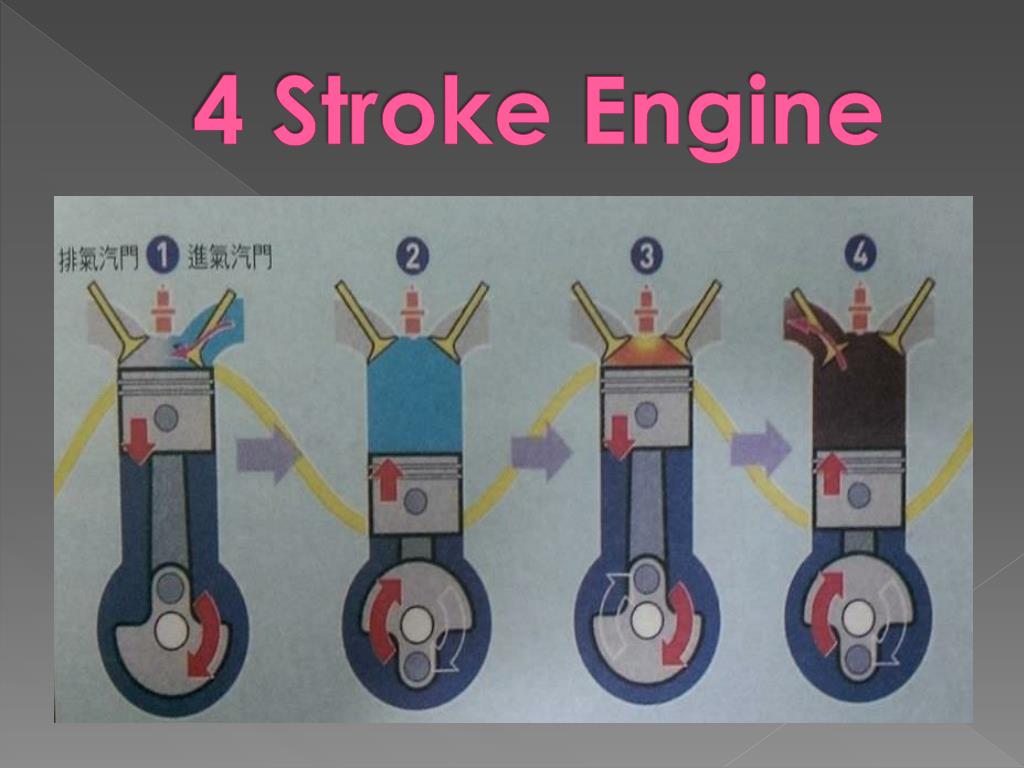 4 Stroke Engine

排氣汽門 1 進氣汽門

2

3

4