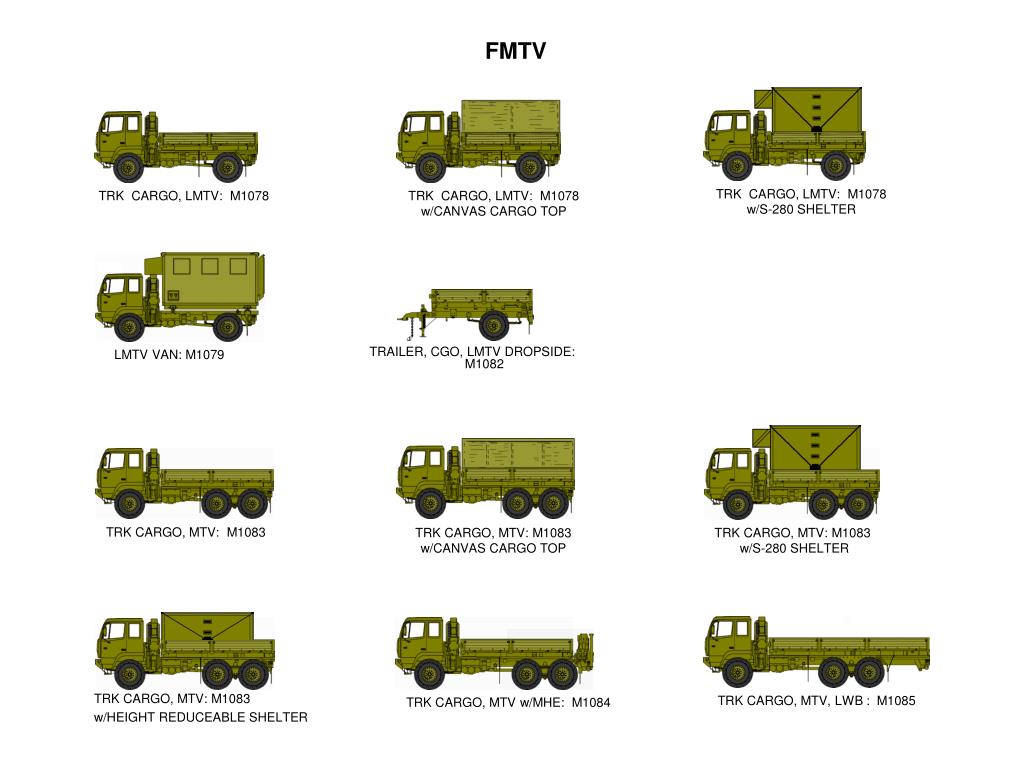 FMTV

TRK CARGO, LMTV: M1078

TRK CARGO, LMTV: M1078 w/CANVAS CARGO TOP

TRK CARGO, LMTV: M1078 w/S-280 SHELTER

LMTV VAN: M1079

TRAILER, CGO, LMTV DROPSIDE: M1082

TRK CARGO, MTV: M1083

TRK CARGO, MTV: M1083 w/CANVAS CARGO TOP

TRK CARGO, MTV: M1083 w/S-280 SHELTER

TRK CARGO, MTV: M1083 w/HEIGHT REDUCEABLE SHELTER

TRK CARGO, MTV w/MHE: M1084

TRK CARGO, MTV, LWB : M1085