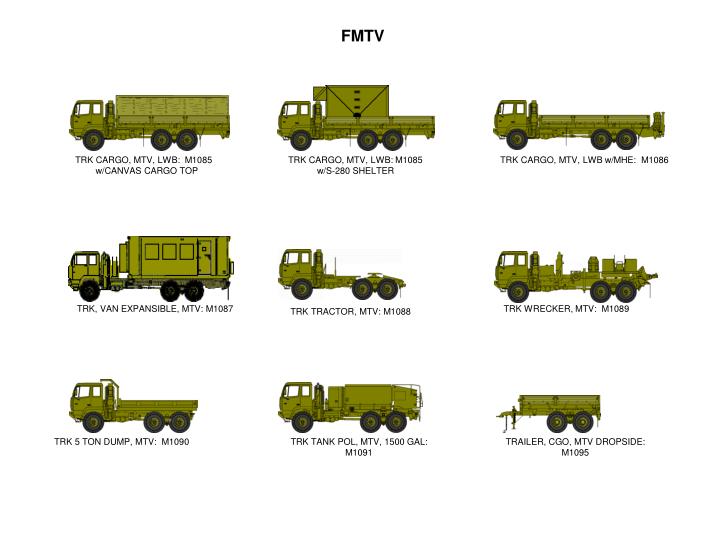 FMTV

TRK CARGO, MTV, LWB: M1085 w/CANVAS CARGO TOP

TRK CARGO, MTV, LWB: M1085 w/S-280 SHELTER

TRK CARGO, MTV, LWB w/MHE: M1086

TRK, VAN EXPANSIBLE, MTV: M1087

TRK TRACTOR, MTV: M1088

TRK WRECKER, MTV: M1089

TRK 5 TON DUMP, MTV: M1090

TRK TANK POL, MTV, 1500 GAL: M1091

TRAILER, CGO, MTV DROPSIDE: M1095