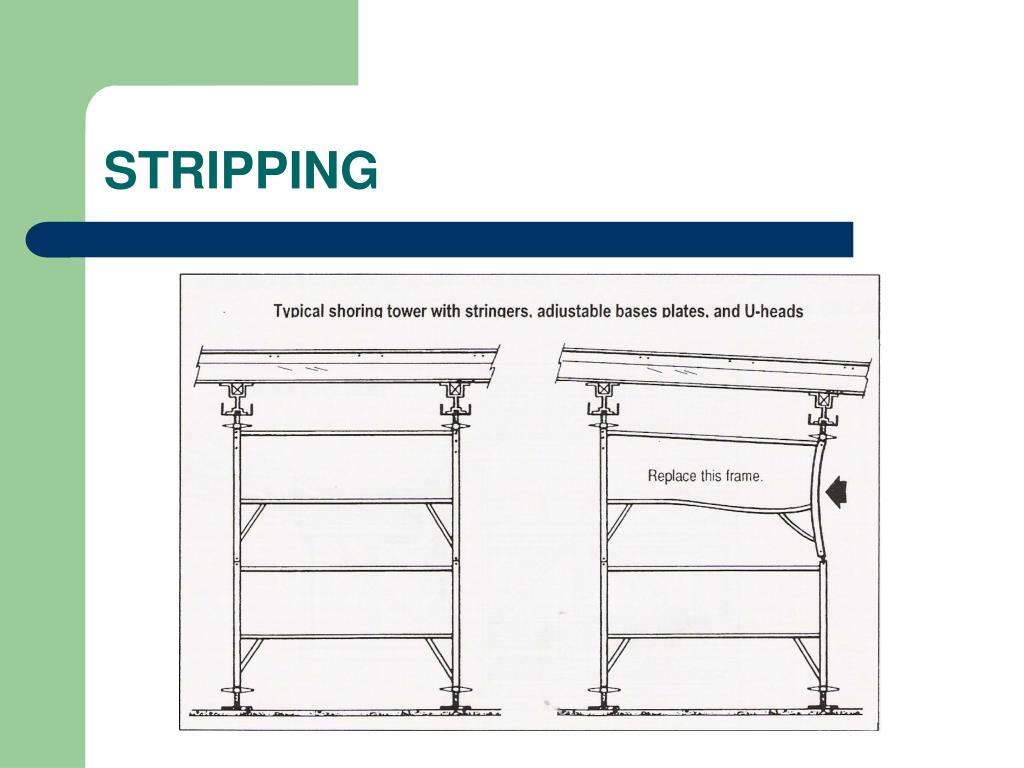 STRIPPING

Typical shoring tower with stringers, adjustable bases plates, and U-heads

Replace this frame.