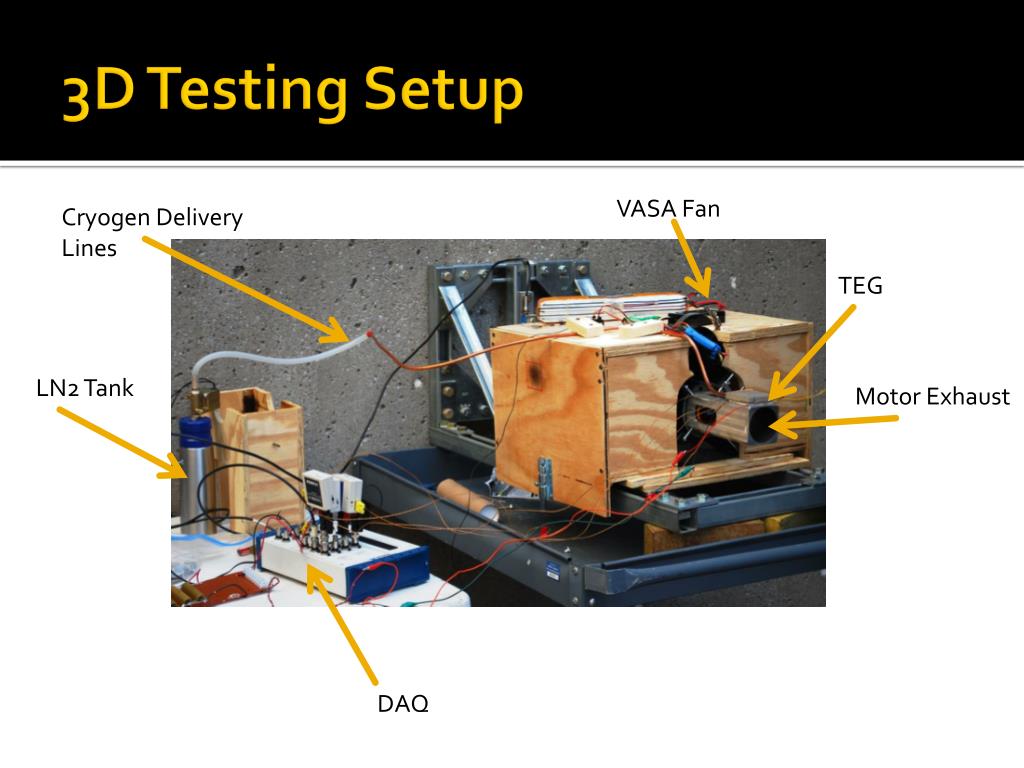 3D Testing Setup

Cryogen Delivery Lines

VASA Fan

TEG

LN2 Tank

Motor Exhaust

DAQ