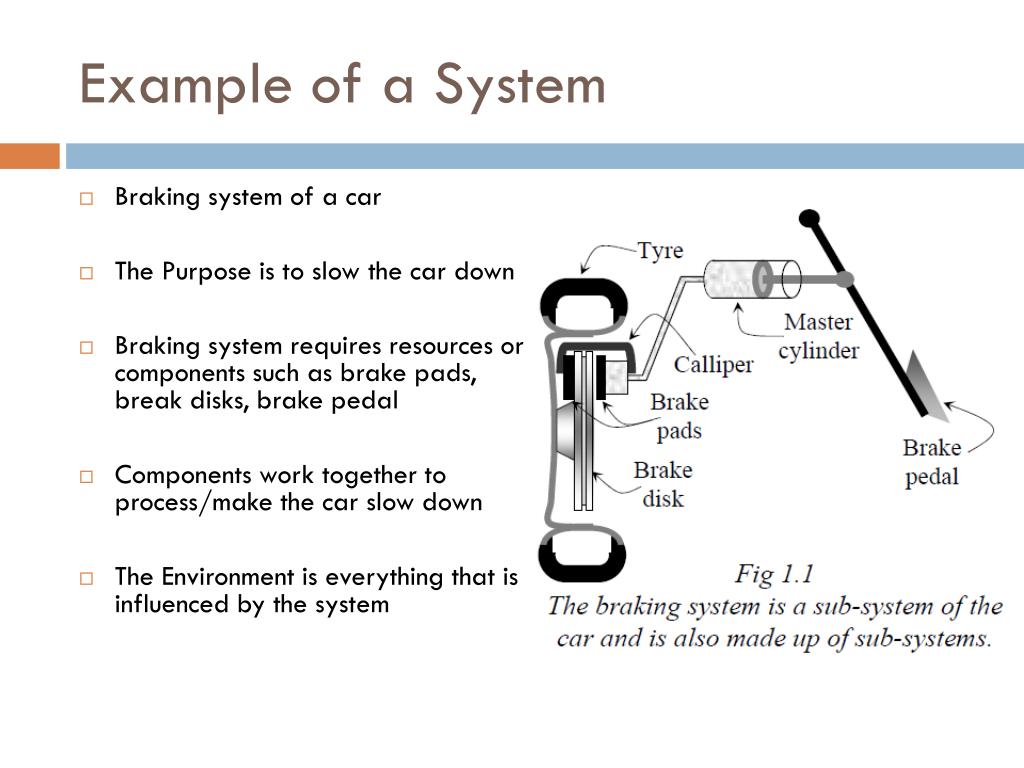 Example of a System

Braking system of a car

The Purpose is to slow the car down

Braking system requires resources or components such as brake pads, break disks, brake pedal

Components work together to process/make the car slow down

The Environment is everything that is influenced by the system

Tyre

Master cylinder

Calliper

Brake pads

Brake disk

Brake pedal

Fig 1.1
The braking system is a sub-system of the car and is also made up of sub-systems.