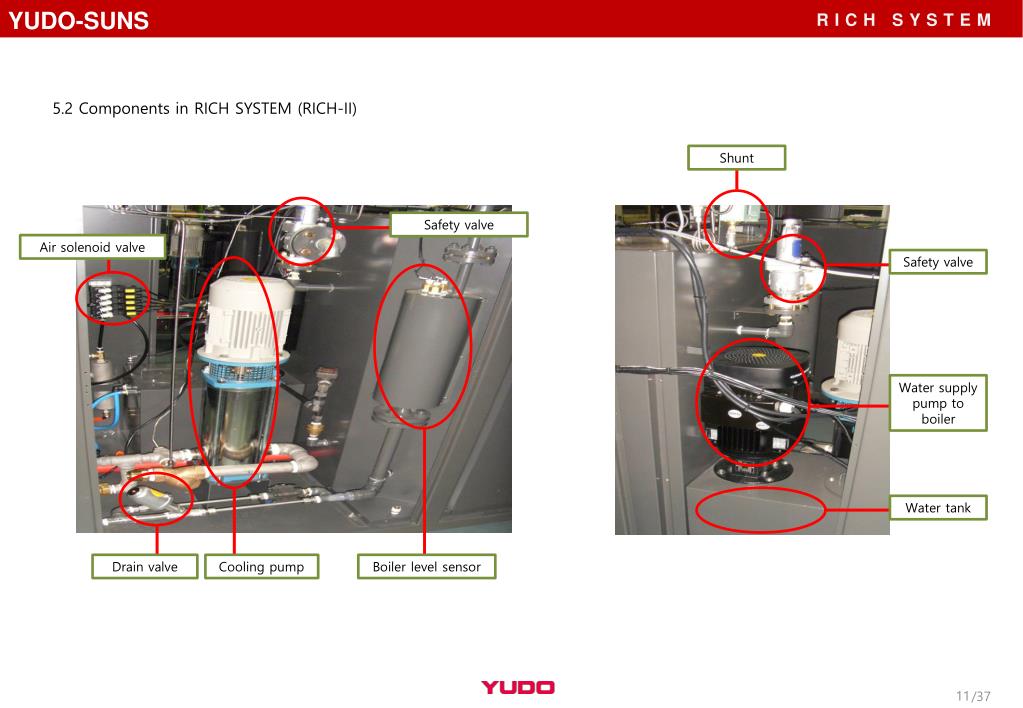 YUDO-SUNS

RICH SYSTEM

5.2 Components in RICH SYSTEM (RICH-II)

Air solenoid valve

Safety valve

Drain valve

Cooling pump

Boiler level sensor

Shunt

Safety valve

Water supply pump to boiler

Water tank

YUDO

11/37